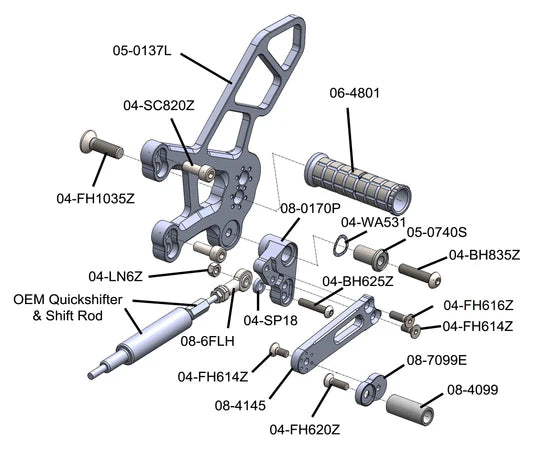 05-0137L

04-SC820Z

06-4801

04-FH1035Z

08-0170P

04-WA531

05-0740S

04-BH835Z

04-LN6Z

04-BH625Z

OEM Quickshifter & Shift Rod

04-SP18

04-FH616Z

04-FH614Z

08-6FLH

04-FH614Z

08-7099E

08-4145

08-4099

04-FH620Z