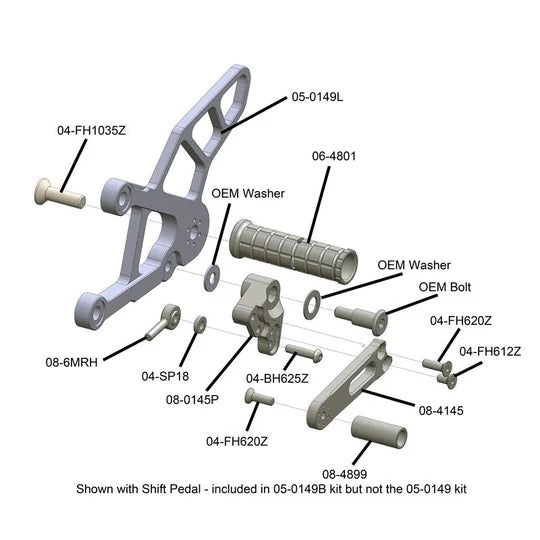 05-0149L

04-FH1035Z

06-4801

OEM Washer

OEM Washer

OEM Bolt

04-FH620Z

04-FH612Z

08-6MRH

04-SP18

04-BH625Z

08-0145P

08-4145

04-FH620Z

08-4899

Shown with Shift Pedal - included in 05-0149B kit but not the 05-0149 kit