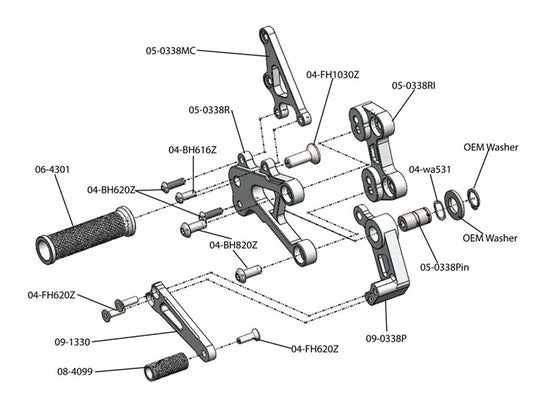 05-0338MC
04-FH1030Z
05-0338RI
05-0338R
04-BH616Z
OEM Washer
06-4301
04-wa531
04-BH620Z
OEM Washer
04-BH820Z
05-0338Pin
04-FH620Z
09-1330
09-0338P
04-FH620Z
08-4099