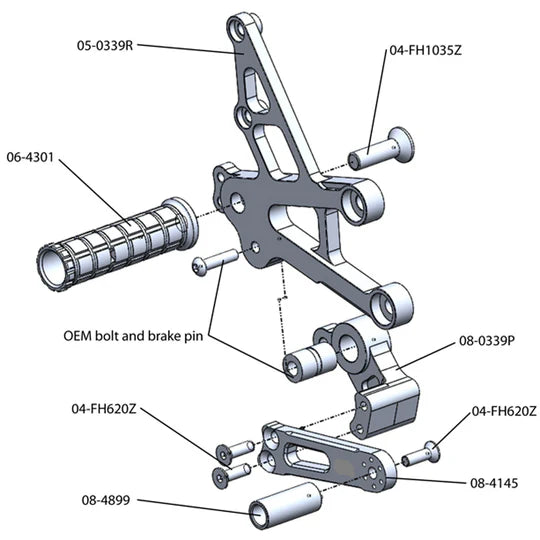 05-0339R
04-FH1035Z
06-4301
OEM bolt and brake pin
08-0339P
04-FH620Z
04-FH620Z
08-4145
08-4899