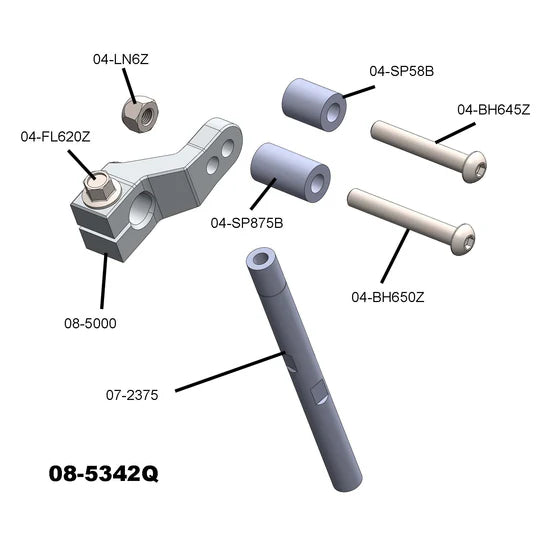 04-LN6Z

04-SP58B

04-BH645Z

04-FL620Z

04-SP875B

04-BH650Z

08-5000

07-2375

08-5342Q