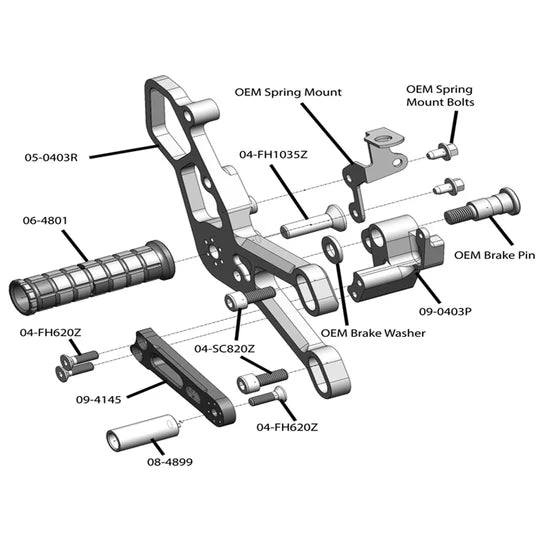 OEM Spring Mount

OEM Spring Mount Bolts

05-0403R

04-FH1035Z

06-4801

OEM Brake Pin

09-0403P

OEM Brake Washer

04-FH620Z

04-SC820Z

09-4145

04-FH620Z

08-4899