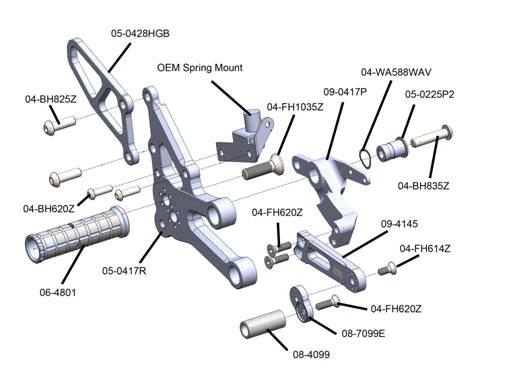 05-0428HGB

OEM Spring Mount

04-WA588WAV

09-0417P

05-0225P2

04-BH825Z

04-FH1035Z

04-BH835Z

04-BH620Z

04-FH620Z

09-4145

04-FH614Z

05-0417R

06-4801

04-FH620Z

08-7099E

08-4099