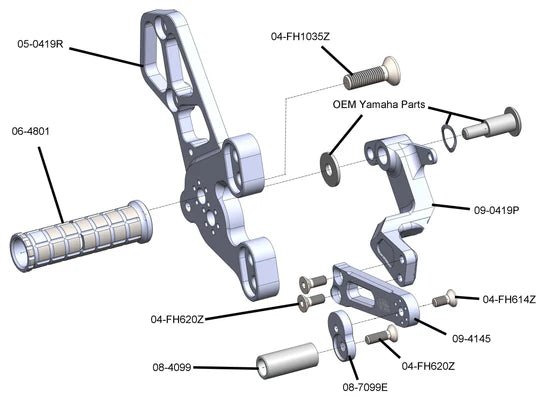 05-0419R

04-FH1035Z

OEM Yamaha Parts

06-4801

09-0419P

04-FH614Z

04-FH620Z

09-4145

04-FH620Z

08-4099

08-7099E