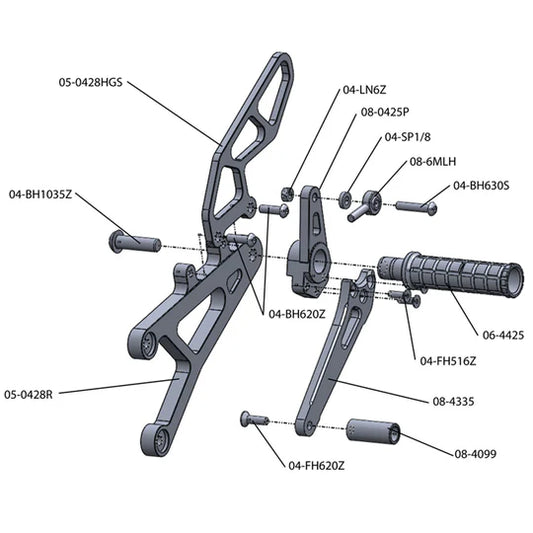 05-0428HGS
04-LN6Z
08-0425P
04-SP1/8
08-6MLH
04-BH630S
04-BH1035Z
04-BH620Z
06-4425
04-FH516Z
05-0428R
08-4335
08-4099
04-FH620Z