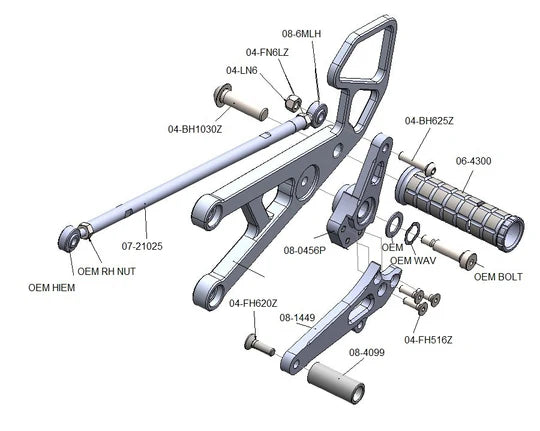 08-6MLH
04-FN6LZ
04-LN6
04-BH1030Z
04-BH625Z
06-4300
07-21025
OEM RH NUT
OEM HIEM
08-0456P
OEM
OEM WAV
OEM BOLT
04-FH620Z
08-1449
04-FH516Z
08-4099