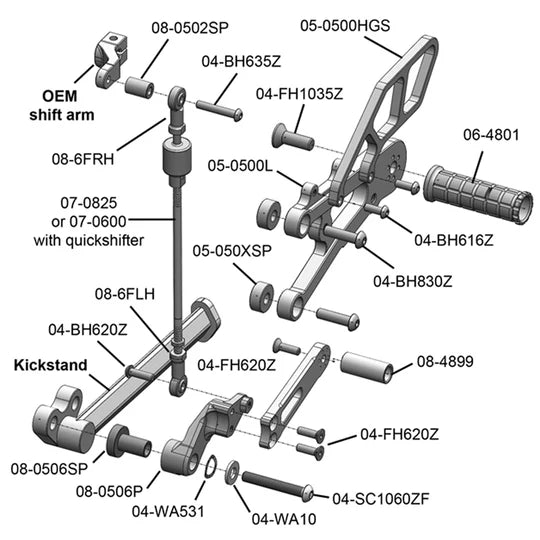 08-0502SP
05-0500HGS
04-BH635Z
OEM shift arm
04-FH1035Z
08-6FRH
06-4801
05-0500L
07-0825 or 07-0600 with quickshifter
04-BH616Z
05-050XSP
04-BH830Z
08-6FLH
04-BH620Z
Kickstand
04-FH620Z
08-4899
04-FH620Z
08-0506SP
08-0506P
04-WA531
04-WA10
04-SC1060ZF