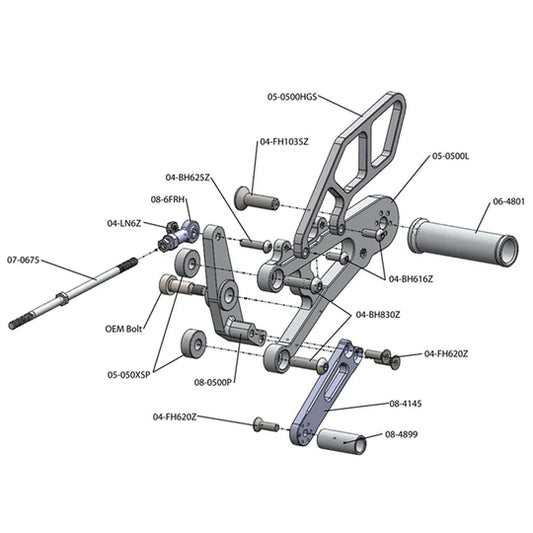 05-0500HGS
04-FH1035Z
05-0500L
04-BH625Z
08-6FRH
06-4801
04-LN6Z
07-0675
04-BH616Z
04-BH830Z
OEM Bolt
04-FH620Z
05-050XSP
08-0500P
08-4145
04-FH620Z
08-4899