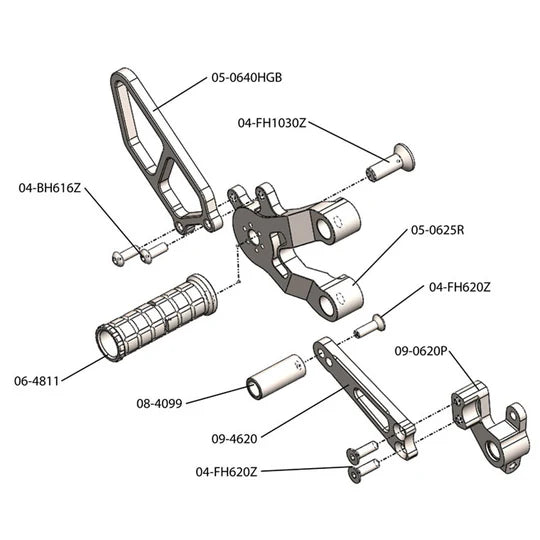 05-0640HGB

04-FH1030Z

04-BH616Z

05-0625R

04-FH620Z

09-0620P

06-4811

08-4099

09-4620

04-FH620Z