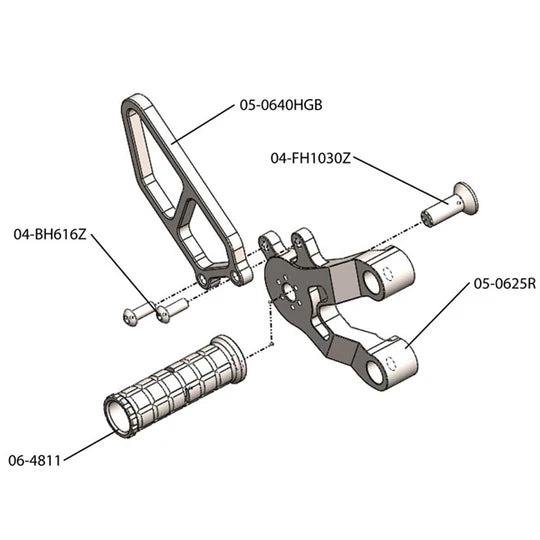 05-0640HGB

04-FH1030Z

04-BH616Z

05-0625R

06-4811