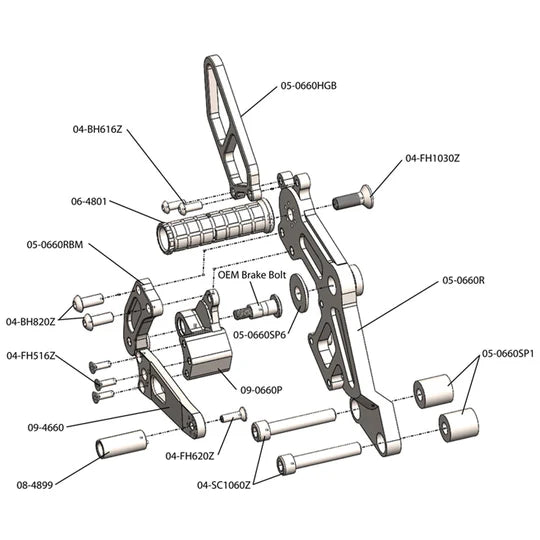 05-0660HGB

04-BH616Z

04-FH1030Z

06-4801

05-0660RBM

OEM Brake Bolt

05-0660R

04-BH820Z

05-0660SP6

04-FH516Z

05-0660SP1

09-0660P

09-4660

04-FH620Z

08-4899

04-SC1060Z