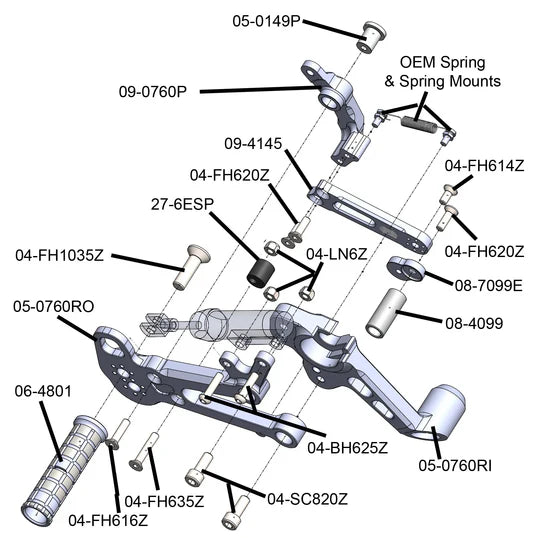 05-0149P

OEM Spring & Spring Mounts

09-0760P

09-4145

04-FH614Z

04-FH620Z

27-6ESP

04-FH620Z

04-FH1035Z

04-LN6Z

08-7099E

05-0760RO

08-4099

06-4801

04-BH625Z

05-0760RI

04-FH635Z

04-SC820Z

04-FH616Z