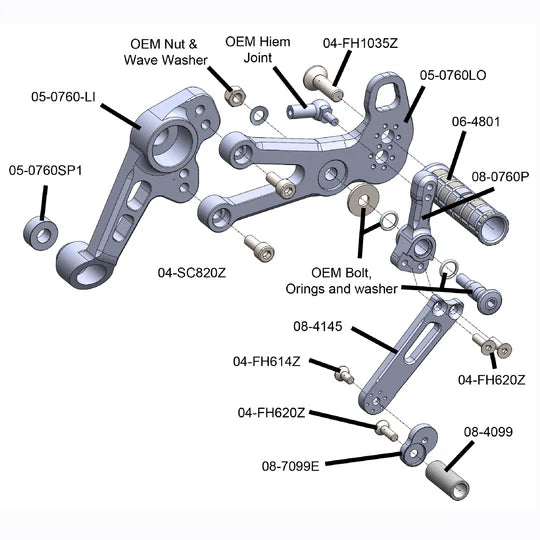 OEM Nut &
Wave Washer

OEM Hiem
Joint

04-FH1035Z

05-0760LO

05-0760-LI

06-4801

05-0760SP1

08-0760P

04-SC820Z

OEM Bolt,
Orings and washer

08-4145

04-FH614Z

04-FH620Z

04-FH620Z

08-4099

08-7099E