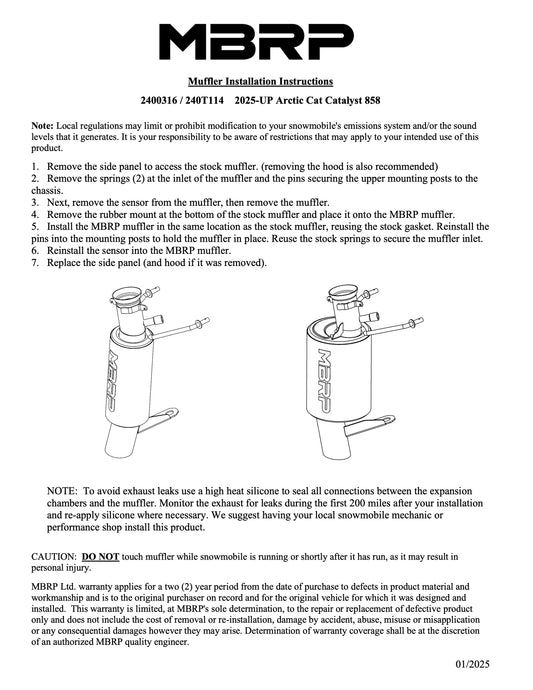 MBRP

Muffler Installation Instructions

2400316 / 240T114 2025-UP Arctic Cat Catalyst 858

Note: Local regulations may limit or prohibit modification to your snowmobile's emissions system and/or the sound levels that it generates. It is your responsibility to be aware of restrictions that may apply to your intended use of this product.

1. Remove the side panel to access the stock muffler. (removing the hood is also recommended)
2. Remove the springs (2) at the inlet of the muffler and the pins securing the upper mounting posts to the chassis.
3. Next, remove the sensor from the muffler, then remove the muffler.
4. Remove the rubber mount at the bottom of the stock muffler and place it onto the MBRP muffler.
5. Install the MBRP muffler in the same location as the stock muffler, reusing the stock gasket. Reinstall the pins into the mounting posts to hold the muffler in place. Reuse the stock springs to secure the muffler inlet.
6. Reinstall the sensor into the MBRP muffler.
7. Replace the side panel (and hood if it was removed).

MBRP

MBRP

NOTE: To avoid exhaust leaks use a high heat silicone to seal all connections between the expansion chambers and the muffler. Monitor the exhaust for leaks during the first 200 miles after your installation and re-apply silicone where necessary. We suggest having your local snowmobile mechanic or performance shop install this product.

CAUTION: DO NOT touch muffler while snowmobile is running or shortly after it has run, as it may result in personal injury.

MBRP Ltd. warranty applies for a two (2) year period from the date of purchase to defects in product material and workmanship and is to the original purchaser on record and for the original vehicle for which it was designed and installed. This warranty is limited, at MBRP's sole determination, to the repair or replacement of defective product only and does not include the cost of removal or re-installation, damage by accident, abuse, misuse or misapplication or any consequential damages however they may arise. Determination of warranty coverage shall be at the discretion of an authorized MBRP quality engineer.

01/2025