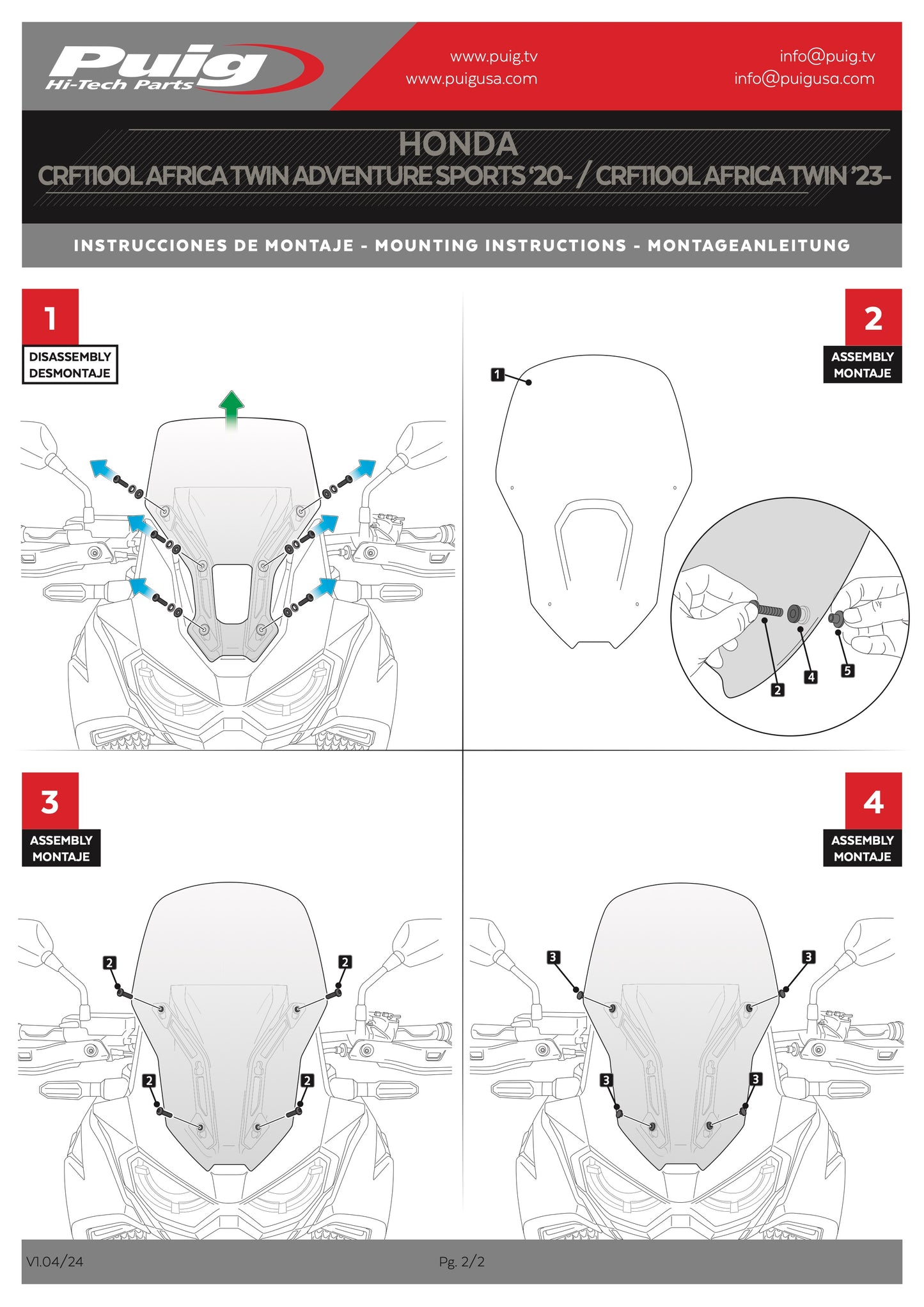 Puig
Hi-Tech Parts

www.puig.tv
www.puigusa.com

info@puig.tv
info@puigusa.com

HONDA
CRF1100L AFRICA TWIN ADVENTURE SPORTS '20- / CRF1100L AFRICA TWIN '23-

INSTRUCCIONES DE MONTAJE - MOUNTING INSTRUCTIONS - MONTAGEANLEITUNG

1
DISASSEMBLY
DESMONTAJE

2
ASSEMBLY
MONTAJE

1
2
4
5

3
ASSEMBLY
MONTAJE

2
2
2
2

4
ASSEMBLY
MONTAJE

3
3
3
3

V1.04/24

Pg. 2/2