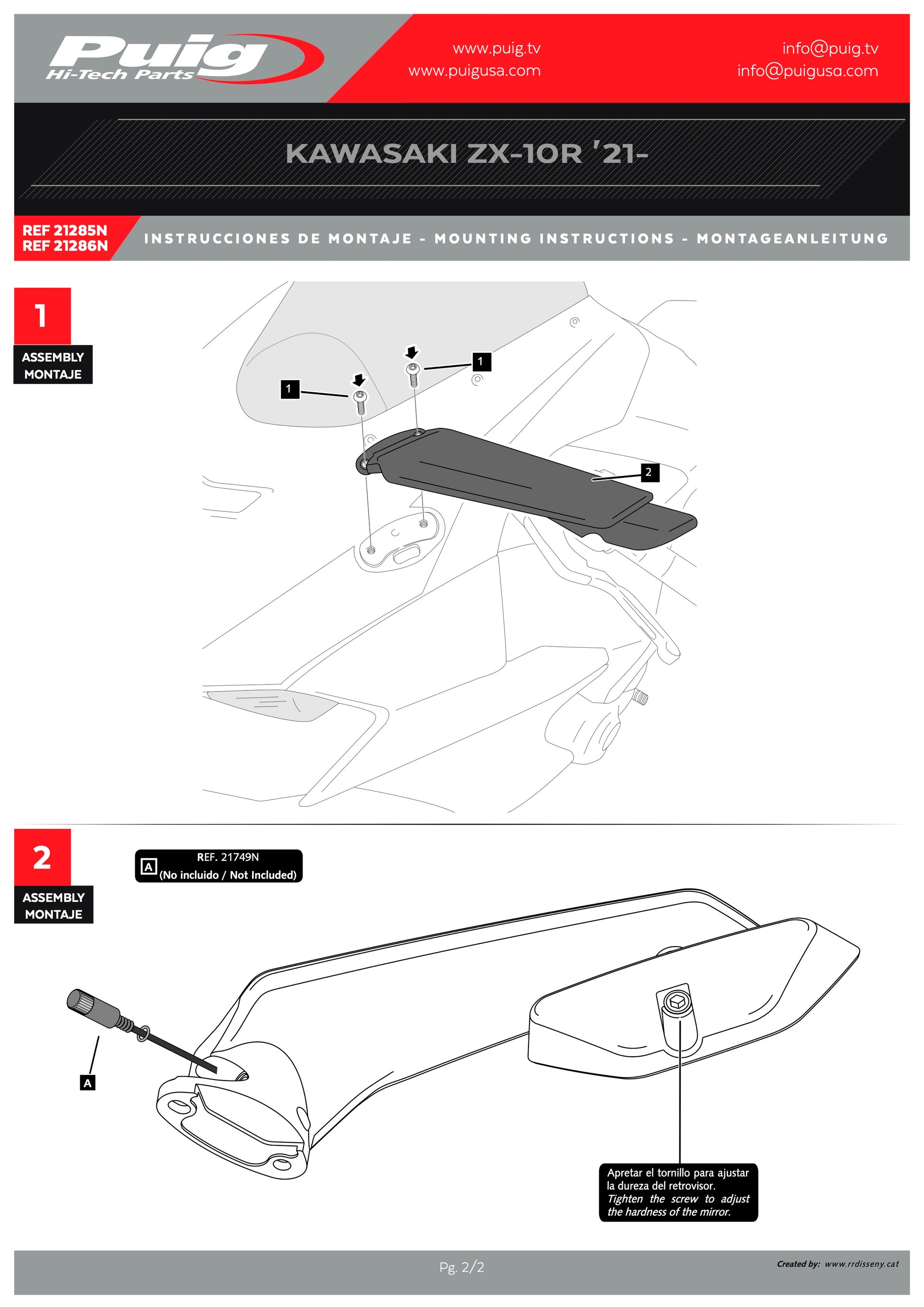 Puig
Hi-Tech Parts

www.puig.tv
www.puigusa.com

info@puig.tv
info@puigusa.com

KAWASAKI ZX-10R '21-

REF 21285N
REF 21286N

INSTRUCCIONES DE MONTAJE - MOUNTING INSTRUCTIONS - MONTAGEANLEITUNG

1
ASSEMBLY
MONTAJE

1
1
2

2
ASSEMBLY
MONTAJE

A REF. 21749N
(No incluido / Not Included)

A

Apretar el tornillo para ajustar la dureza del retrovisor.
Tighten the screw to adjust the hardness of the mirror.

Pg. 2/2

Created by: www.rrdisseny.cat