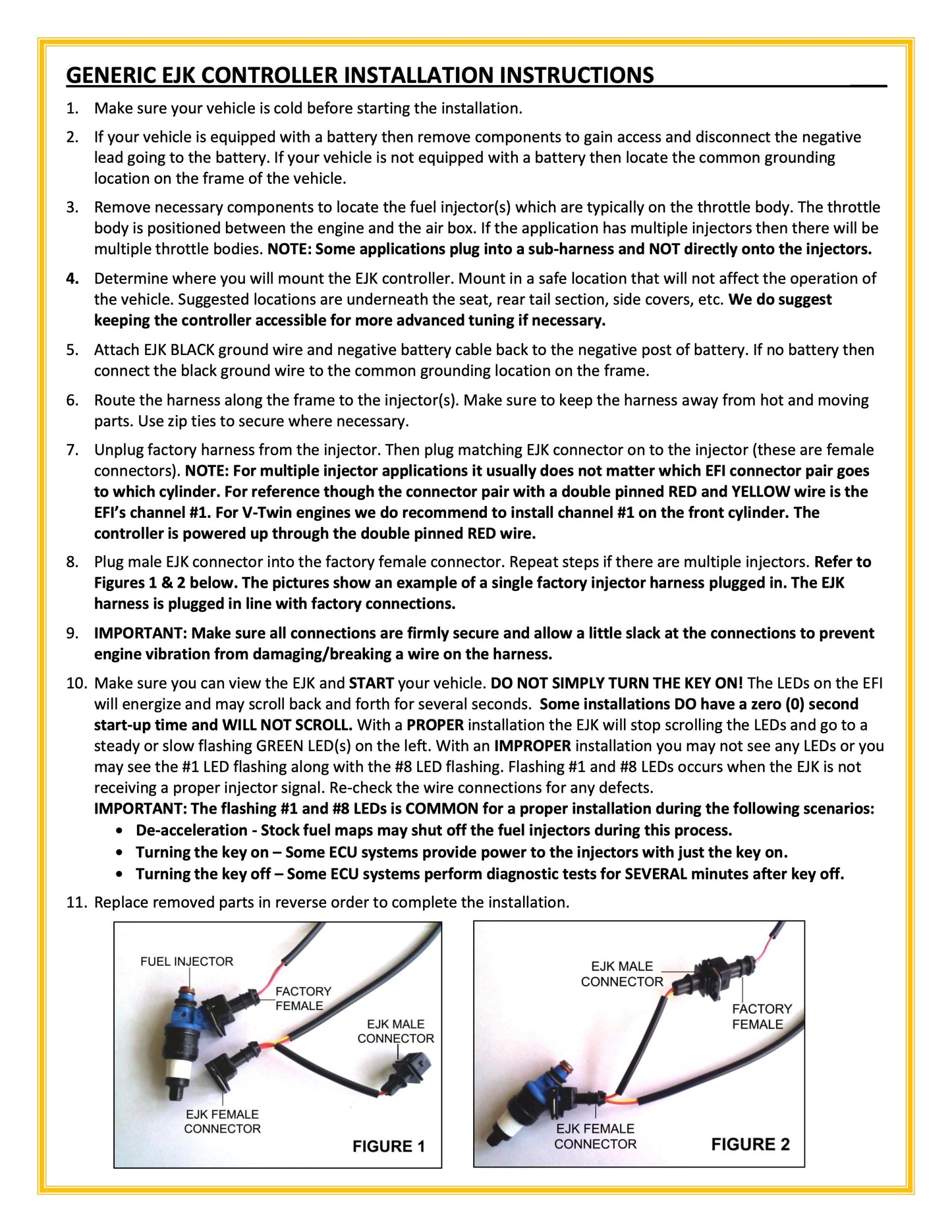 GENERIC EJK CONTROLLER INSTALLATION INSTRUCTIONS

1. Make sure your vehicle is cold before starting the installation.

2. If your vehicle is equipped with a battery then remove components to gain access and disconnect the negative lead going to the battery. If your vehicle is not equipped with a battery then locate the common grounding location on the frame of the vehicle.

3. Remove necessary components to locate the fuel injector(s) which are typically on the throttle body. The throttle body is positioned between the engine and the air box. If the application has multiple injectors then there will be multiple throttle bodies. NOTE: Some applications plug into a sub-harness and NOT directly onto the injectors.

4. Determine where you will mount the EJK controller. Mount in a safe location that will not affect the operation of the vehicle. Suggested locations are underneath the seat, rear tail section, side covers, etc. We do suggest keeping the controller accessible for more advanced tuning if necessary.

5. Attach EJK BLACK ground wire and negative battery cable back to the negative post of battery. If no battery then connect the black ground wire to the common grounding location on the frame.

6. Route the harness along the frame to the injector(s). Make sure to keep the harness away from hot and moving parts. Use zip ties to secure where necessary.

7. Unplug factory harness from the injector. Then plug matching EJK connector on to the injector (these are female connectors). NOTE: For multiple injector applications it usually does not matter which EFI connector pair goes to which cylinder. For reference though the connector pair with a double pinned RED and YELLOW wire is the EFI's channel #1. For V-Twin engines we do recommend to install channel #1 on the front cylinder. The controller is powered up through the double pinned RED wire.

8. Plug male EJK connector into the factory female connector. Repeat steps if there are multiple injectors. Refer to Figures 1 & 2 below. The pictures show an example of a single factory injector harness plugged in. The EJK harness is plugged in line with factory connections.

9. IMPORTANT: Make sure all connections are firmly secure and allow a little slack at the connections to prevent engine vibration from damaging/breaking a wire on the harness.

10. Make sure you can view the EJK and START your vehicle. DO NOT SIMPLY TURN THE KEY ON! The LEDs on the EFI will energize and may scroll back and forth for several seconds. Some installations DO have a zero (0) second start-up time and WILL NOT SCROLL. With a PROPER installation the EJK will stop scrolling the LEDs and go to a steady or slow flashing GREEN LED(s) on the left. With an IMPROPER installation you may not see any LEDs or you may see the #1 LED flashing along with the #8 LED flashing. Flashing #1 and #8 LEDs occurs when the EJK is not receiving a proper injector signal. Re-check the wire connections for any defects.
IMPORTANT: The flashing #1 and #8 LEDs is COMMON for a proper installation during the following scenarios:
• De-acceleration - Stock fuel maps may shut off the fuel injectors during this process.
• Turning the key on – Some ECU systems provide power to the injectors with just the key on.
• Turning the key off – Some ECU systems perform diagnostic tests for SEVERAL minutes after key off.

11. Replace removed parts in reverse order to complete the installation.

FUEL INJECTOR
FACTORY FEMALE
EJK MALE CONNECTOR
EJK FEMALE CONNECTOR
FIGURE 1

EJK MALE CONNECTOR
FACTORY FEMALE
EJK FEMALE CONNECTOR
FIGURE 2