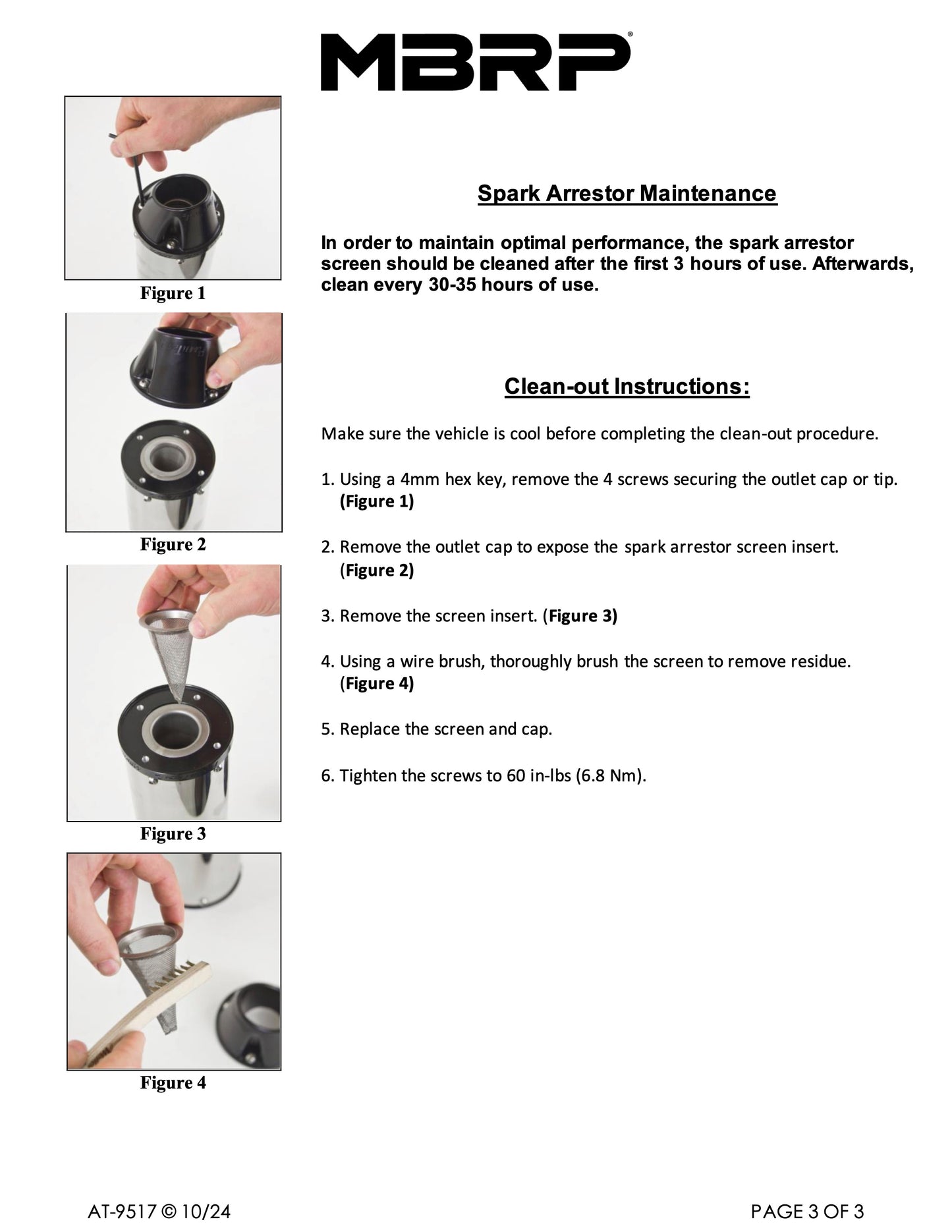 MBRP®

Figure 1

Figure 2

Figure 3

Figure 4

Spark Arrestor Maintenance

In order to maintain optimal performance, the spark arrestor screen should be cleaned after the first 3 hours of use. Afterwards, clean every 30-35 hours of use.

Clean-out Instructions:

Make sure the vehicle is cool before completing the clean-out procedure.

1. Using a 4mm hex key, remove the 4 screws securing the outlet cap or tip. (Figure 1)

2. Remove the outlet cap to expose the spark arrestor screen insert. (Figure 2)

3. Remove the screen insert. (Figure 3)

4. Using a wire brush, thoroughly brush the screen to remove residue. (Figure 4)

5. Replace the screen and cap.

6. Tighten the screws to 60 in-lbs (6.8 Nm).

AT-9517 © 10/24

PAGE 3 OF 3