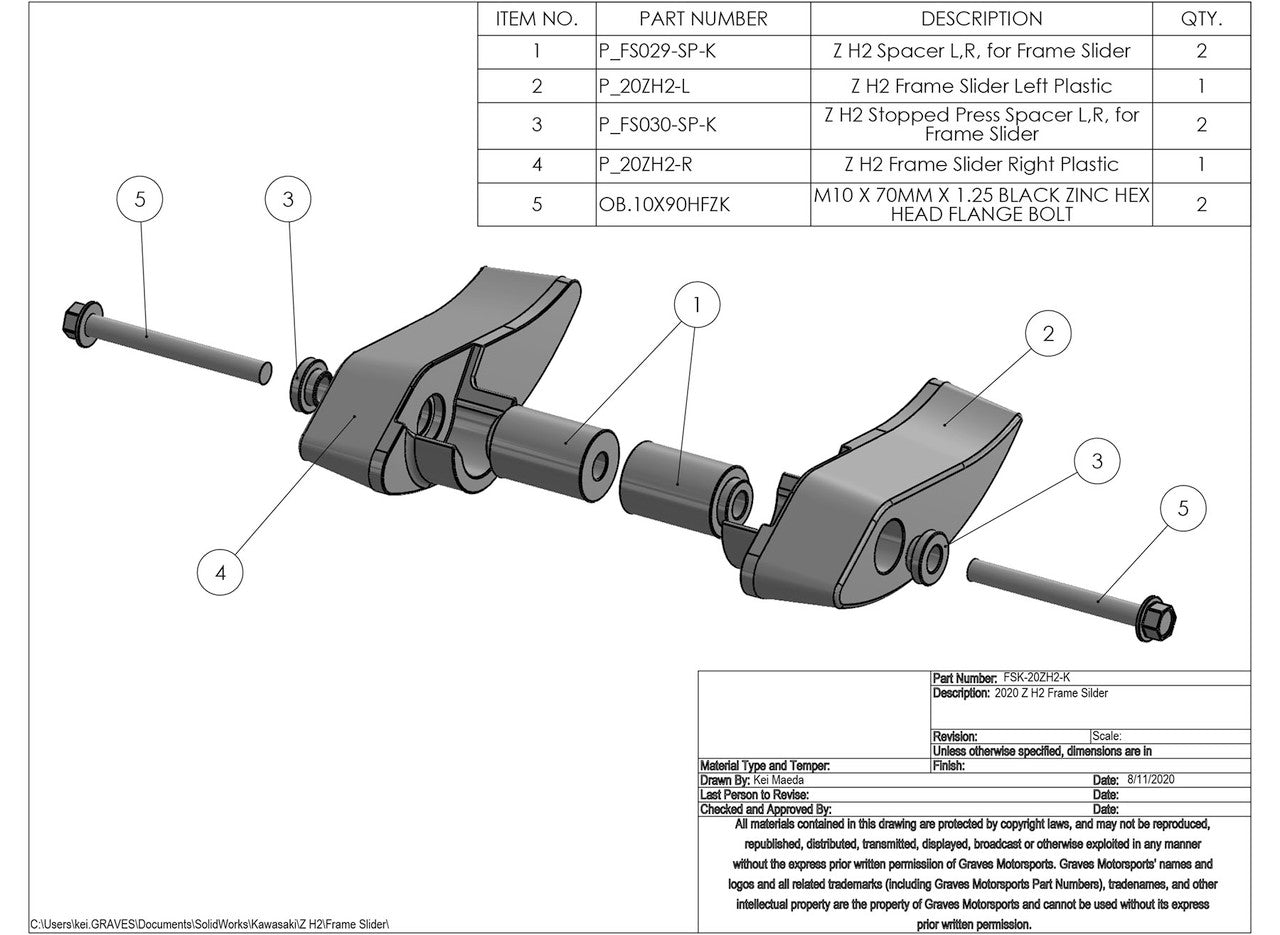 | ITEM NO. | PART NUMBER | DESCRIPTION | QTY. |
|---|---|---|---|
| 1 | P_FS029-SP-K | Z H2 Spacer L,R, for Frame Slider | 2 |
| 2 | P_20ZH2-L | Z H2 Frame Slider Left Plastic | 1 |
| 3 | P_FS030-SP-K | Z H2 Stopped Press Spacer L,R, for Frame Slider | 2 |
| 4 | P_20ZH2-R | Z H2 Frame Slider Right Plastic | 1 |
| 5 | OB.10X90HFZK | M10 X 70MM X 1.25 BLACK ZINC HEX HEAD FLANGE BOLT | 2 |

5
3
1
2
3
5
4

Part Number: FSK-20ZH2-K
Description: 2020 Z H2 Frame Silder
Revision:
Scale:
Unless otherwise specified, dimensions are in
Material Type and Temper:
Finish:
Drawn By: Kei Maeda
Date: 8/11/2020
Last Person to Revise:
Date:
Checked and Approved By:
Date:

All materials contained in this drawing are protected by copyright laws, and may not be reproduced, republished, distributed, transmitted, displayed, broadcast or otherwise exploited in any manner without the express prior written permissiion of Graves Motorsports. Graves Motorsports' names and logos and all related trademarks (including Graves Motorsports Part Numbers), tradenames, and other intellectual property are the property of Graves Motorsports and cannot be used without its express prior written permission.

C:\Users\kei.GRAVES\Documents\SolidWorks\Kawasaki\Z H2\Frame Slider\