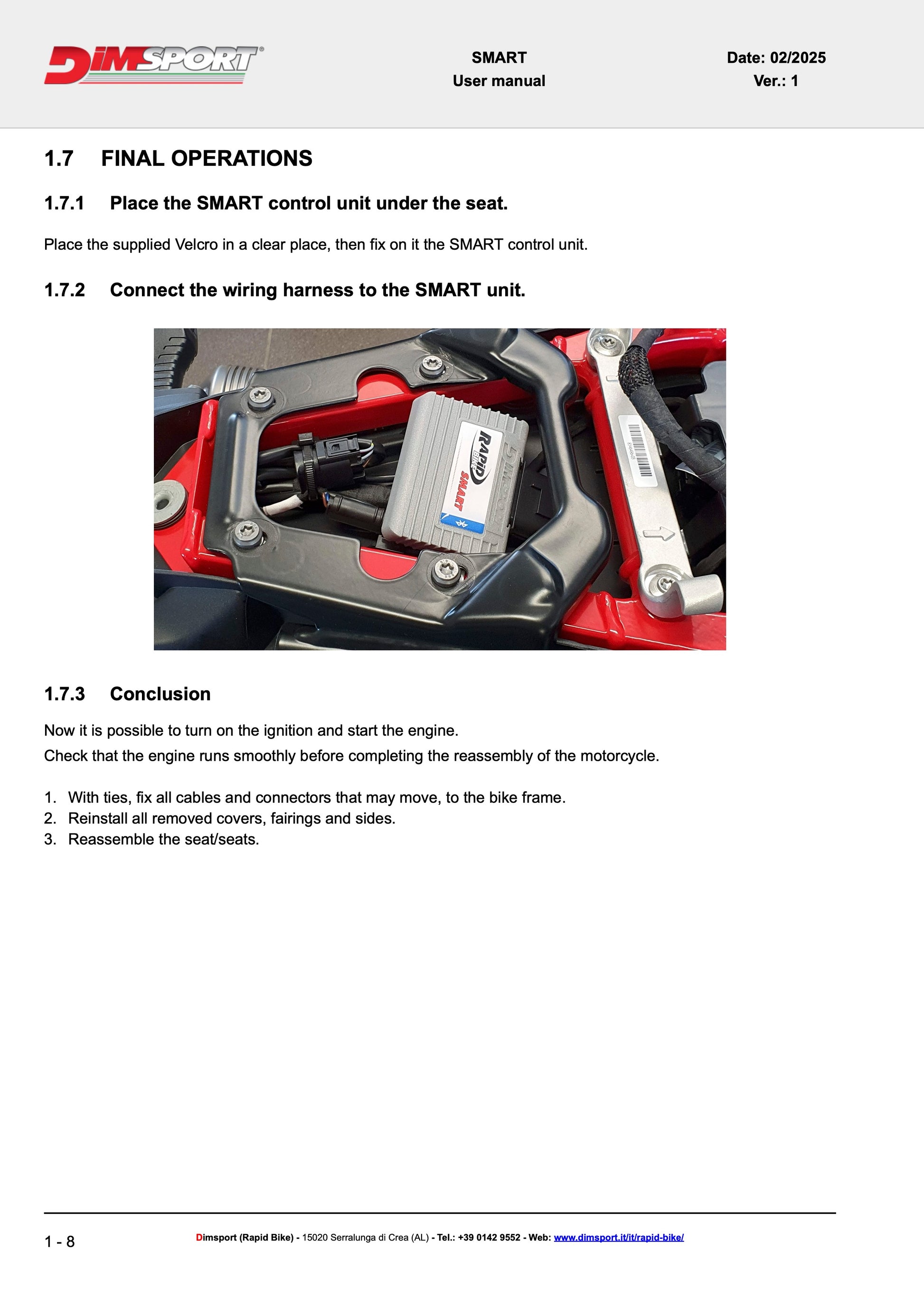 DIMSPORT

SMART
User manual

Date: 02/2025
Ver.: 1

1.7 FINAL OPERATIONS

1.7.1 Place the SMART control unit under the seat.

Place the supplied Velcro in a clear place, then fix on it the SMART control unit.

1.7.2 Connect the wiring harness to the SMART unit.

RAPID BIKE SMART

DIMSPORT

1.7.3 Conclusion

Now it is possible to turn on the ignition and start the engine.
Check that the engine runs smoothly before completing the reassembly of the motorcycle.

1. With ties, fix all cables and connectors that may move, to the bike frame.
2. Reinstall all removed covers, fairings and sides.
3. Reassemble the seat/seats.

1 - 8

Dimsport (Rapid Bike) - 15020 Serralunga di Crea (AL) - Tel.: +39 0142 9552 - Web: www.dimsport.it/it/rapid-bike/