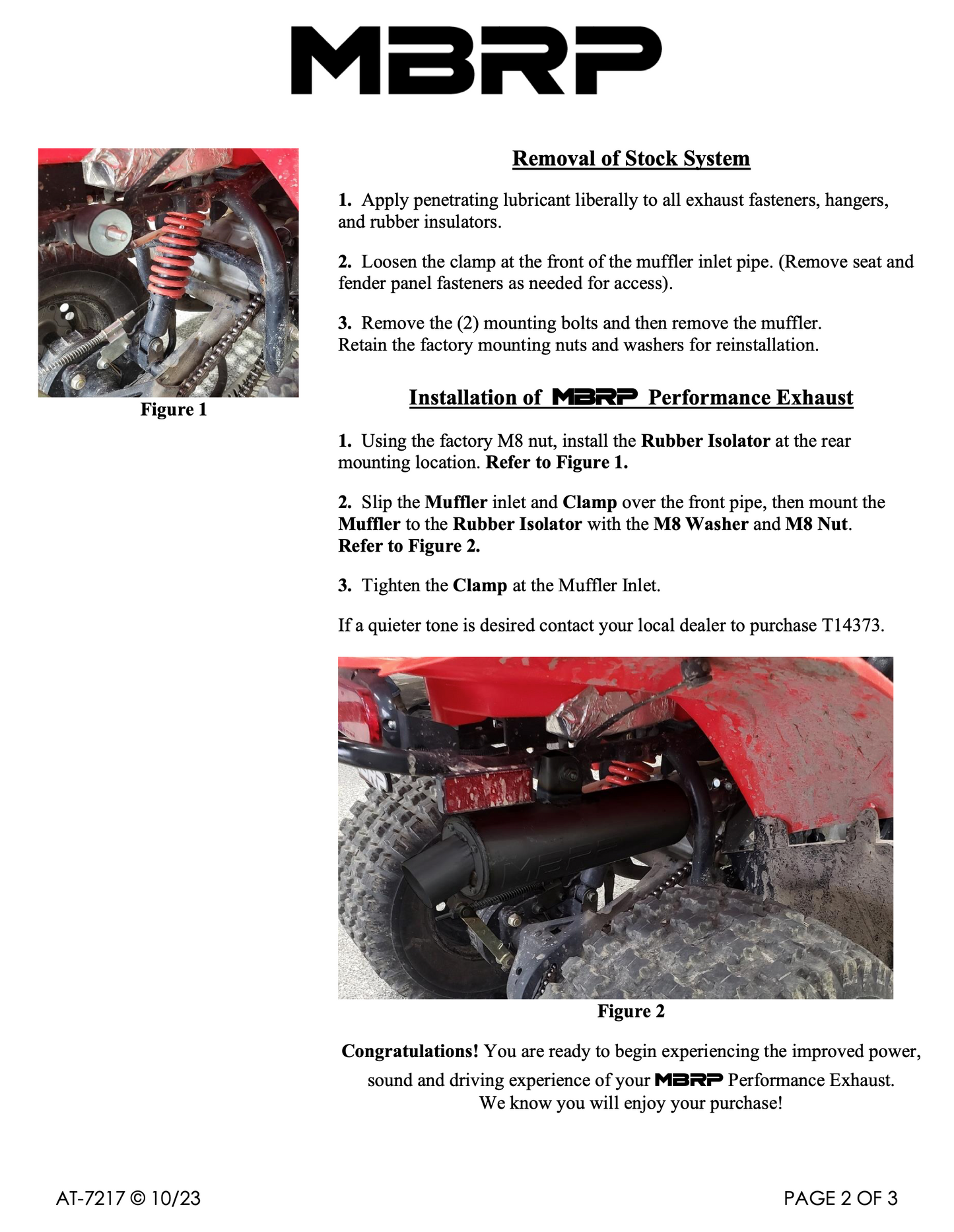 MBRP

Figure 1

Removal of Stock System

1. Apply penetrating lubricant liberally to all exhaust fasteners, hangers, and rubber insulators.

2. Loosen the clamp at the front of the muffler inlet pipe. (Remove seat and fender panel fasteners as needed for access).

3. Remove the (2) mounting bolts and then remove the muffler. Retain the factory mounting nuts and washers for reinstallation.

Installation of MBRP Performance Exhaust

1. Using the factory M8 nut, install the Rubber Isolator at the rear mounting location. Refer to Figure 1.

2. Slip the Muffler inlet and Clamp over the front pipe, then mount the Muffler to the Rubber Isolator with the M8 Washer and M8 Nut. Refer to Figure 2.

3. Tighten the Clamp at the Muffler Inlet.

If a quieter tone is desired contact your local dealer to purchase T14373.

MBRP

Figure 2

Congratulations! You are ready to begin experiencing the improved power, sound and driving experience of your MBRP Performance Exhaust. We know you will enjoy your purchase!

AT-7217 © 10/23

PAGE 2 OF 3