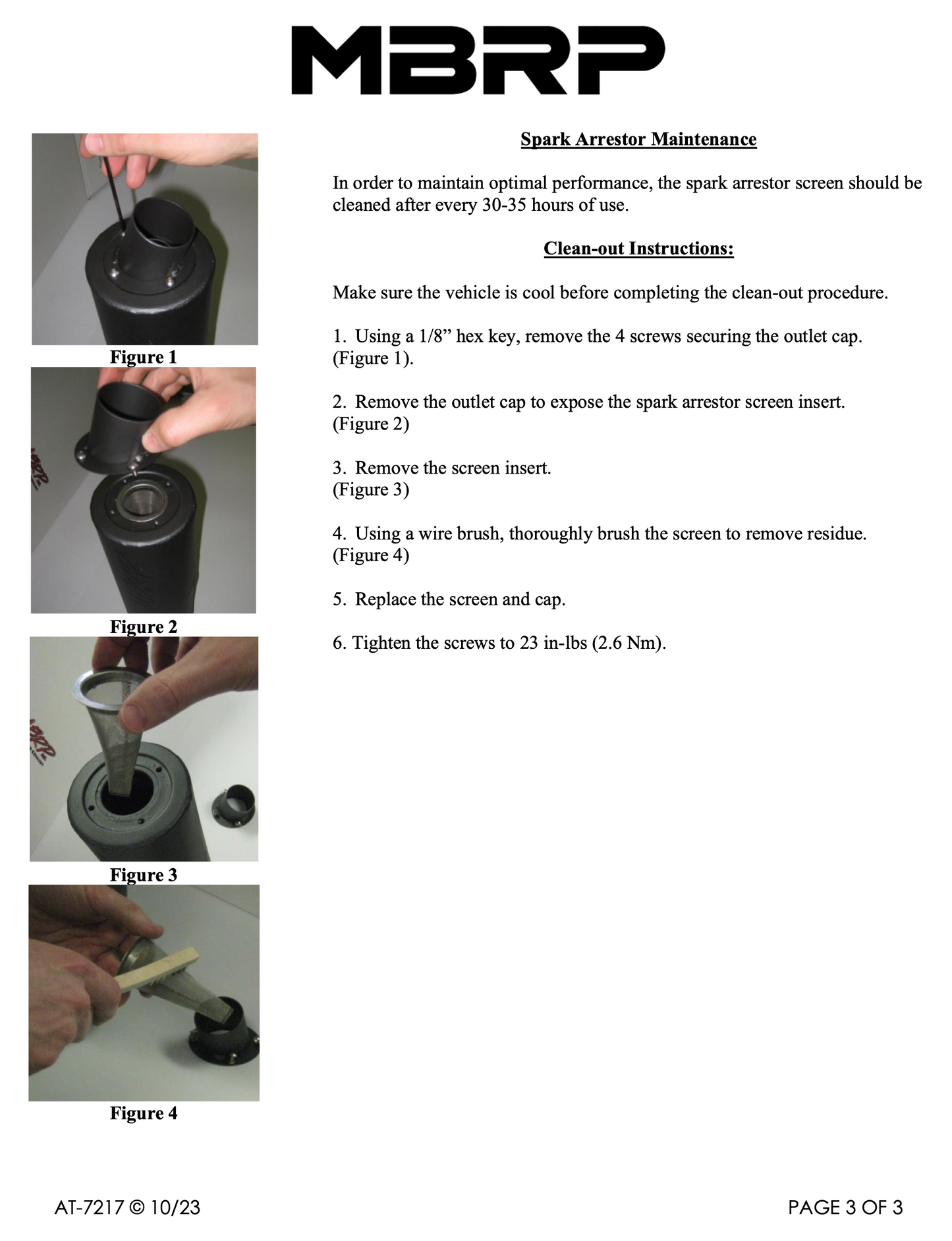 MBRP

Figure 1

Figure 2

Figure 3

Figure 4

Spark Arrestor Maintenance

In order to maintain optimal performance, the spark arrestor screen should be cleaned after every 30-35 hours of use.

Clean-out Instructions:

Make sure the vehicle is cool before completing the clean-out procedure.

1. Using a 1/8” hex key, remove the 4 screws securing the outlet cap. (Figure 1).

2. Remove the outlet cap to expose the spark arrestor screen insert. (Figure 2)

3. Remove the screen insert. (Figure 3)

4. Using a wire brush, thoroughly brush the screen to remove residue. (Figure 4)

5. Replace the screen and cap.

6. Tighten the screws to 23 in-lbs (2.6 Nm).

AT-7217 © 10/23

PAGE 3 OF 3