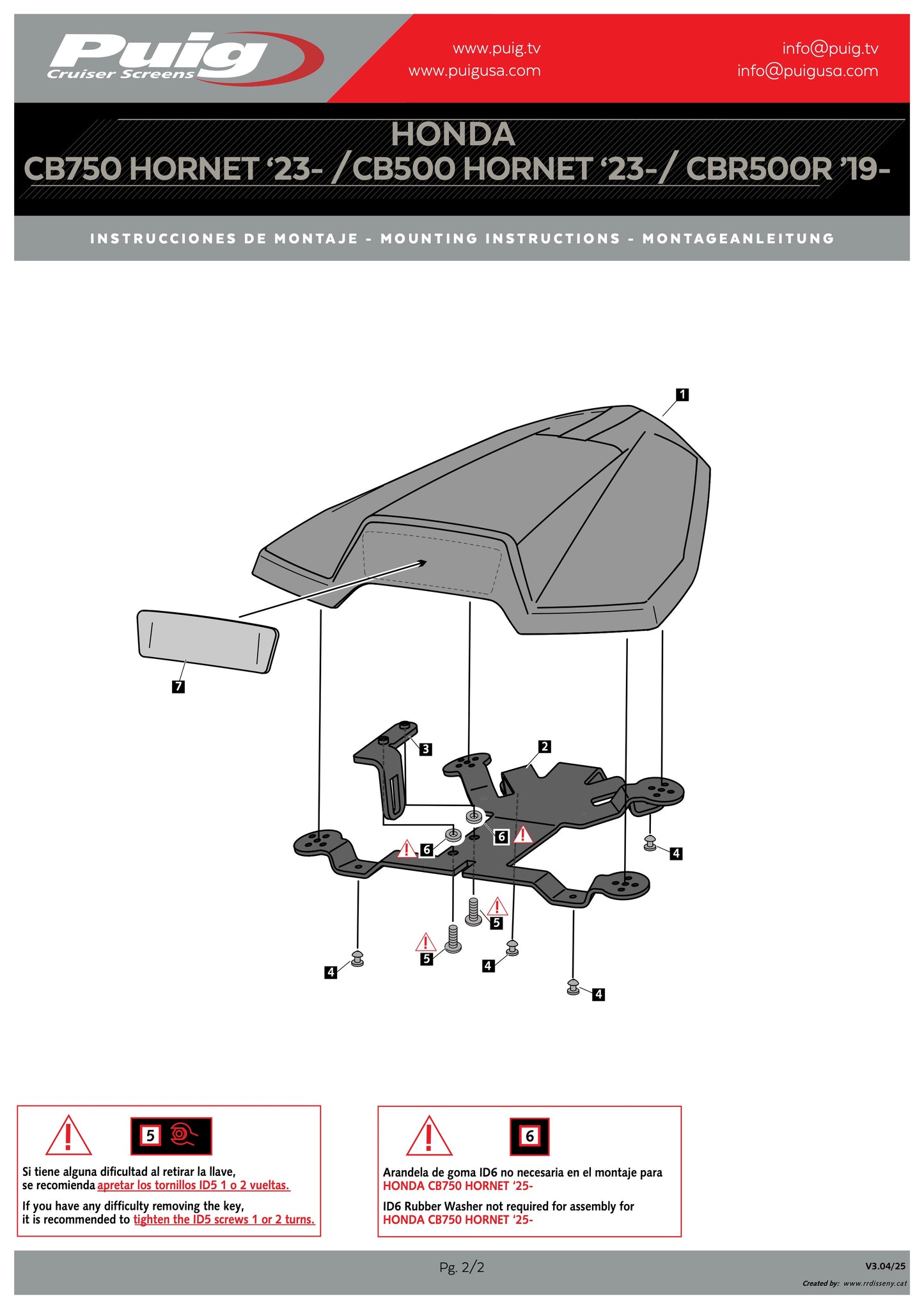 Puig
Cruiser Screens

www.puig.tv
www.puigusa.com

info@puig.tv
info@puigusa.com

HONDA
CB750 HORNET ‘23- /CB500 HORNET ‘23-/ CBR500R ’19-

INSTRUCCIONES DE MONTAJE - MOUNTING INSTRUCTIONS - MONTAGEANLEITUNG

1
7
3
2
6
6
4
5
5
4
4
4

5

Si tiene alguna dificultad al retirar la llave, se recomienda apretar los tornillos ID5 1 o 2 vueltas.

If you have any difficulty removing the key, it is recommended to tighten the ID5 screws 1 or 2 turns.

6

Arandela de goma ID6 no necesaria en el montaje para HONDA CB750 HORNET ‘25-

ID6 Rubber Washer not required for assembly for HONDA CB750 HORNET ‘25-

Pg. 2/2

V3.04/25

Created by: www.rrdisseny.cat