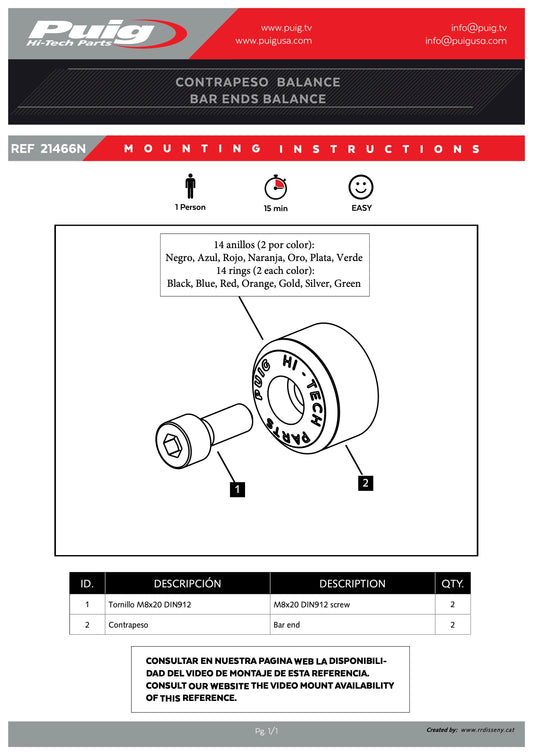 Puig
Hi-Tech Parts

www.puig.tv
www.puigusa.com

info@puig.tv
info@puigusa.com

CONTRAPESO BALANCE
BAR ENDS BALANCE

REF 21466N

MOUNTING INSTRUCTIONS

1 Person

15 min

EASY

14 anillos (2 por color):
Negro, Azul, Rojo, Naranja, Oro, Plata, Verde
14 rings (2 each color):
Black, Blue, Red, Orange, Gold, Silver, Green

PUIG HI-TECH PARTS

1

2

| ID. | DESCRIPCIÓN | DESCRIPTION | QTY. |
|---|---|---|---|
| 1 | Tornillo M8x20 DIN912 | M8x20 DIN912 screw | 2 |
| 2 | Contrapeso | Bar end | 2 |

CONSULTAR EN NUESTRA PAGINA WEB LA DISPONIBILIDAD DEL VIDEO DE MONTAJE DE ESTA REFERENCIA.
CONSULT OUR WEBSITE THE VIDEO MOUNT AVAILABILITY OF THIS REFERENCE.

Pg. 1/1

Created by: www.rrdisseny.cat