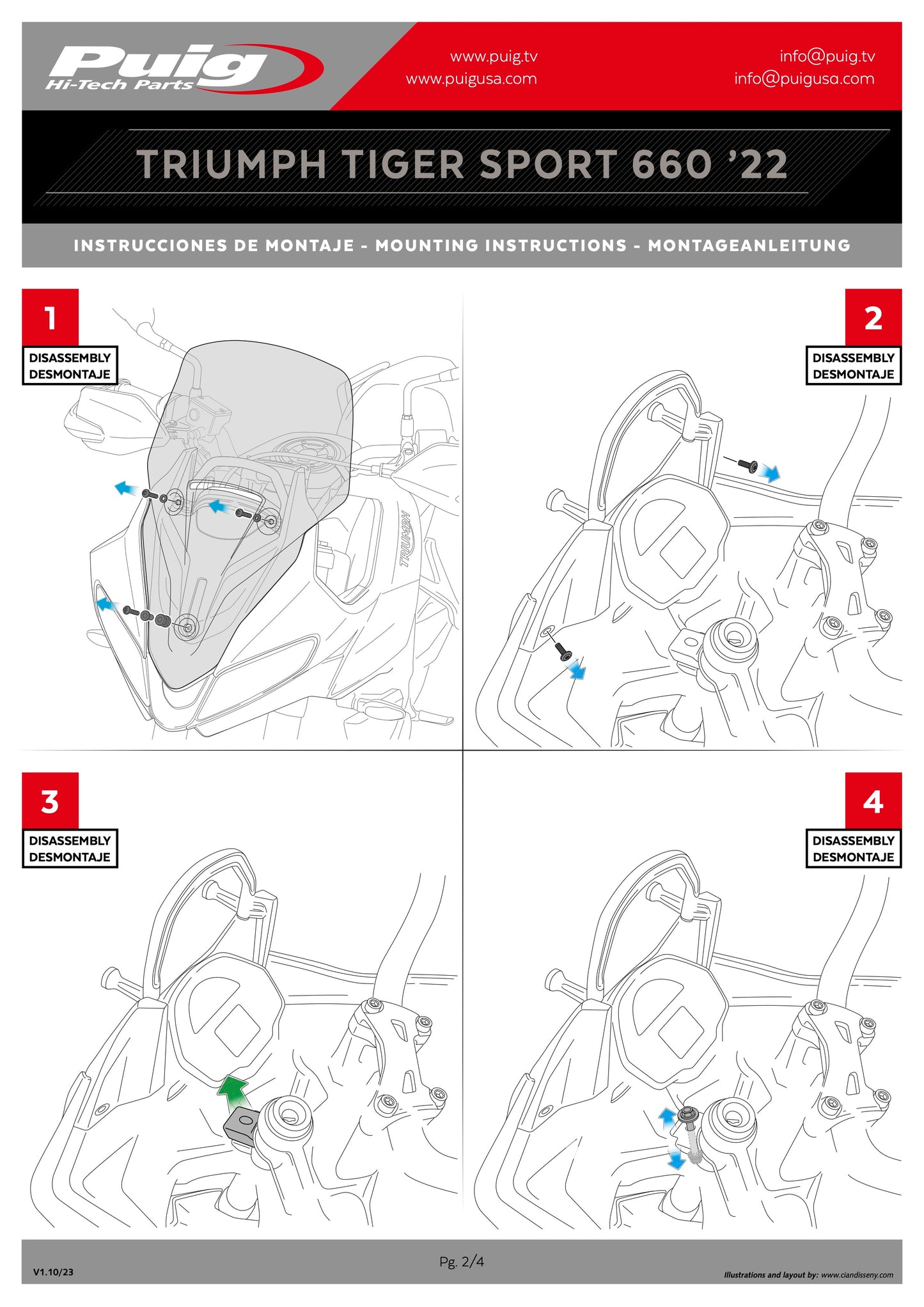 Puig
Hi-Tech Parts

www.puig.tv
www.puigusa.com

info@puig.tv
info@puigusa.com

TRIUMPH TIGER SPORT 660 '22

INSTRUCCIONES DE MONTAJE - MOUNTING INSTRUCTIONS - MONTAGEANLEITUNG

1
DISASSEMBLY
DESMONTAJE

TRIUMPH

2
DISASSEMBLY
DESMONTAJE

3
DISASSEMBLY
DESMONTAJE

4
DISASSEMBLY
DESMONTAJE

V1.10/23

Pg. 2/4

Illustrations and layout by: www.ciandisseny.com