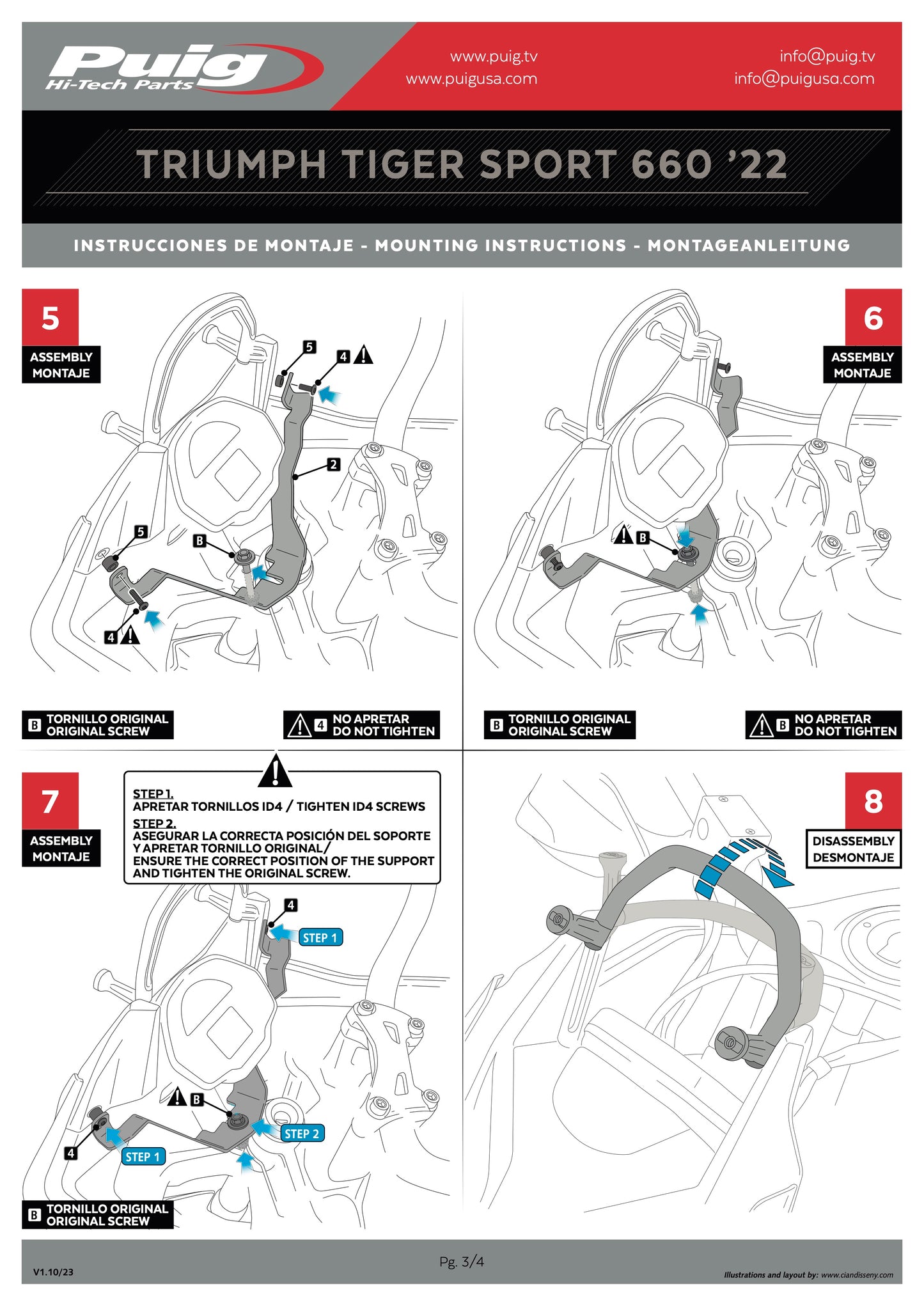 Puig
Hi-Tech Parts

www.puig.tv
www.puigusa.com

info@puig.tv
info@puigusa.com

TRIUMPH TIGER SPORT 660 '22

INSTRUCCIONES DE MONTAJE - MOUNTING INSTRUCTIONS - MONTAGEANLEITUNG

5
ASSEMBLY
MONTAJE

5
4
2
5
B
4

B TORNILLO ORIGINAL
ORIGINAL SCREW

4 NO APRETAR
DO NOT TIGHTEN

6
ASSEMBLY
MONTAJE

B

B TORNILLO ORIGINAL
ORIGINAL SCREW

B NO APRETAR
DO NOT TIGHTEN

7
ASSEMBLY
MONTAJE

STEP 1.
APRETAR TORNILLOS ID4 / TIGHTEN ID4 SCREWS
STEP 2.
ASEGURAR LA CORRECTA POSICIÓN DEL SOPORTE Y APRETAR TORNILLO ORIGINAL/
ENSURE THE CORRECT POSITION OF THE SUPPORT AND TIGHTEN THE ORIGINAL SCREW.

4
STEP 1
B
STEP 2
4
STEP 1

B TORNILLO ORIGINAL
ORIGINAL SCREW

8
DISASSEMBLY
DESMONTAJE

V1.10/23
Pg. 3/4
Illustrations and layout by: www.ciandisseny.com