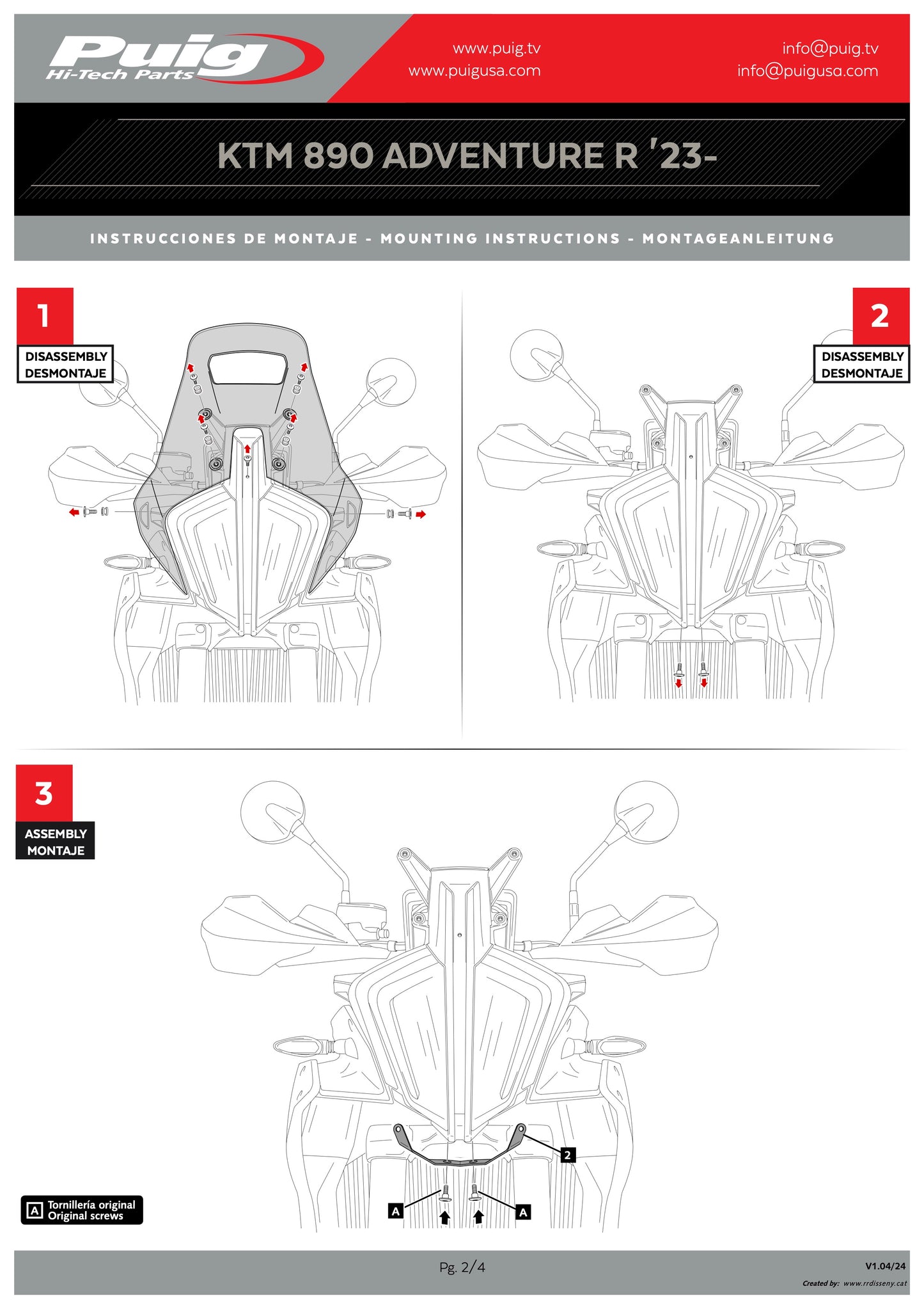 Puig
Hi-Tech Parts

www.puig.tv
www.puigusa.com

info@puig.tv
info@puigusa.com

KTM 890 ADVENTURE R '23-

INSTRUCCIONES DE MONTAJE - MOUNTING INSTRUCTIONS - MONTAGEANLEITUNG

1
DISASSEMBLY
DESMONTAJE

2
DISASSEMBLY
DESMONTAJE

3
ASSEMBLY
MONTAJE

2

A
A

A Tornillería original
Original screws

Pg. 2/4

V1.04/24
Created by: www.rrdisseny.cat