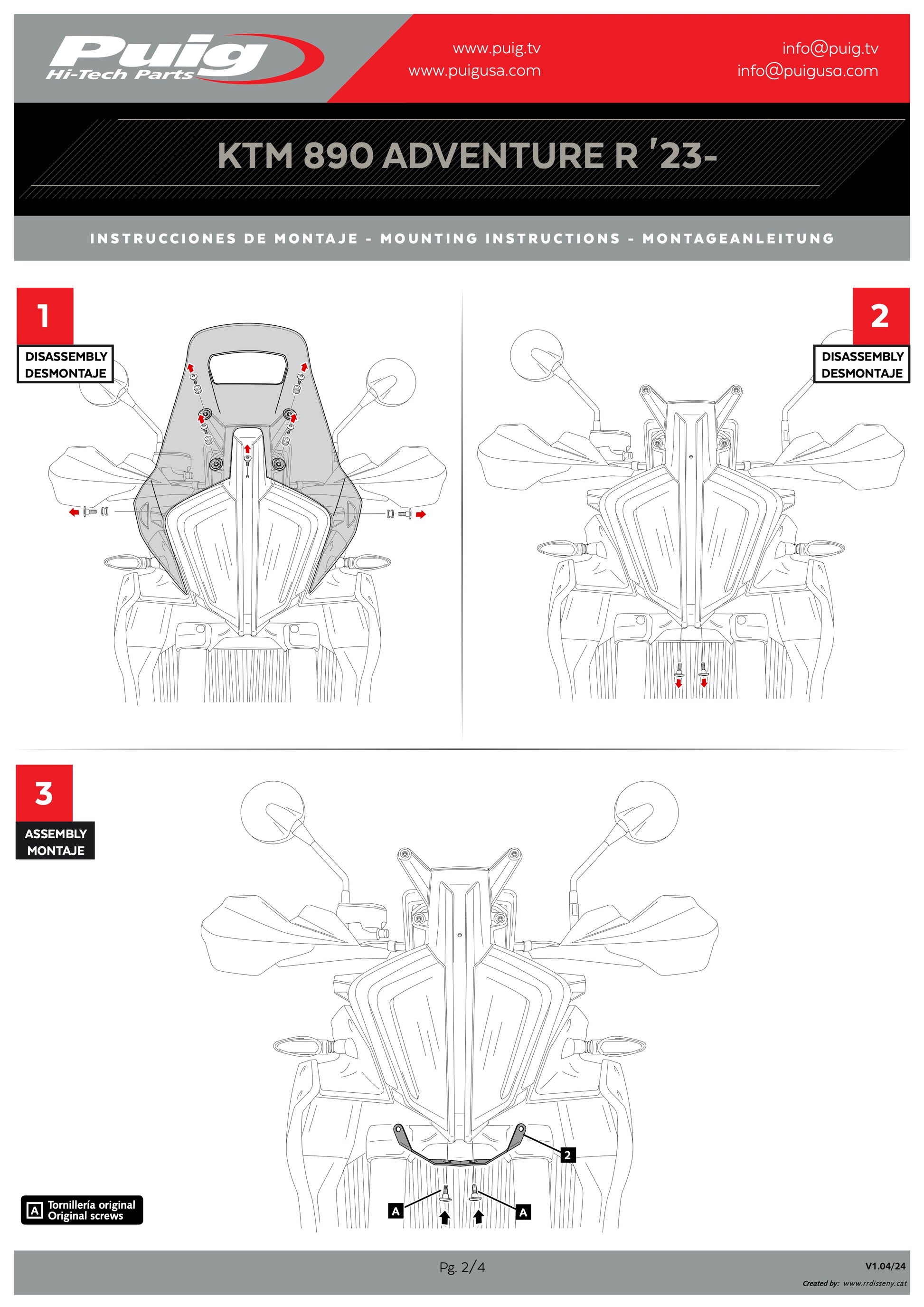 Puig
Hi-Tech Parts

www.puig.tv
www.puigusa.com

info@puig.tv
info@puigusa.com

KTM 890 ADVENTURE R '23-

INSTRUCCIONES DE MONTAJE - MOUNTING INSTRUCTIONS - MONTAGEANLEITUNG

1
DISASSEMBLY
DESMONTAJE

2
DISASSEMBLY
DESMONTAJE

3
ASSEMBLY
MONTAJE

2

A

A

A Tornillería original
Original screws

Pg. 2/4

V1.04/24
Created by: www.rrdisseny.cat