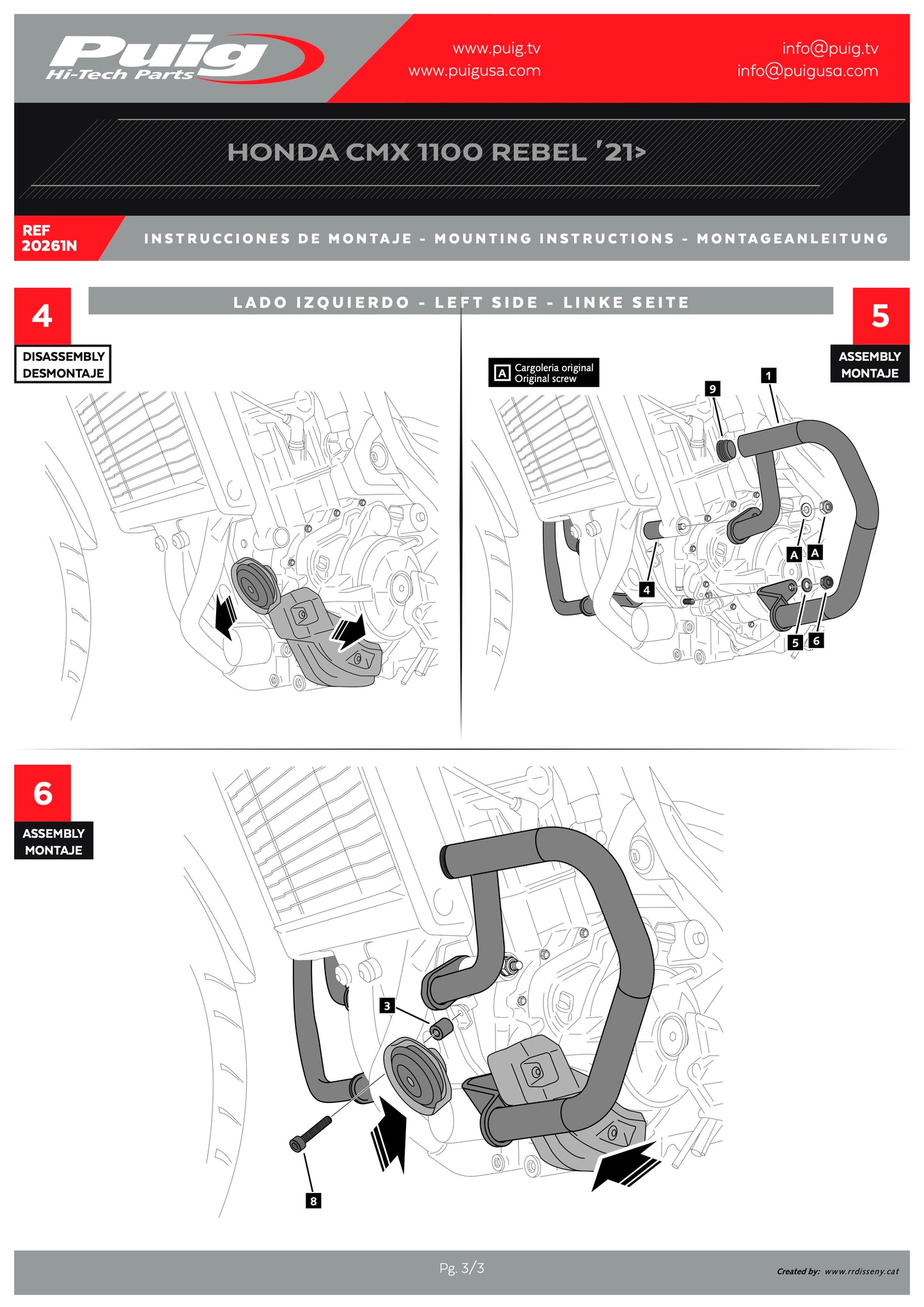 Puig
Hi-Tech Parts

www.puig.tv
www.puigusa.com

info@puig.tv
info@puigusa.com

HONDA CMX 1100 REBEL '21>

REF
20261N

INSTRUCCIONES DE MONTAJE - MOUNTING INSTRUCTIONS - MONTAGEANLEITUNG

4

LADO IZQUIERDO - LEFT SIDE - LINKE SEITE

5

DISASSEMBLY
DESMONTAJE

A Cargoleria original
Original screw

ASSEMBLY
MONTAJE

9

1

A

A

4

5

6

6

ASSEMBLY
MONTAJE

3

8

Pg. 3/3

Created by: www.rrdisseny.cat