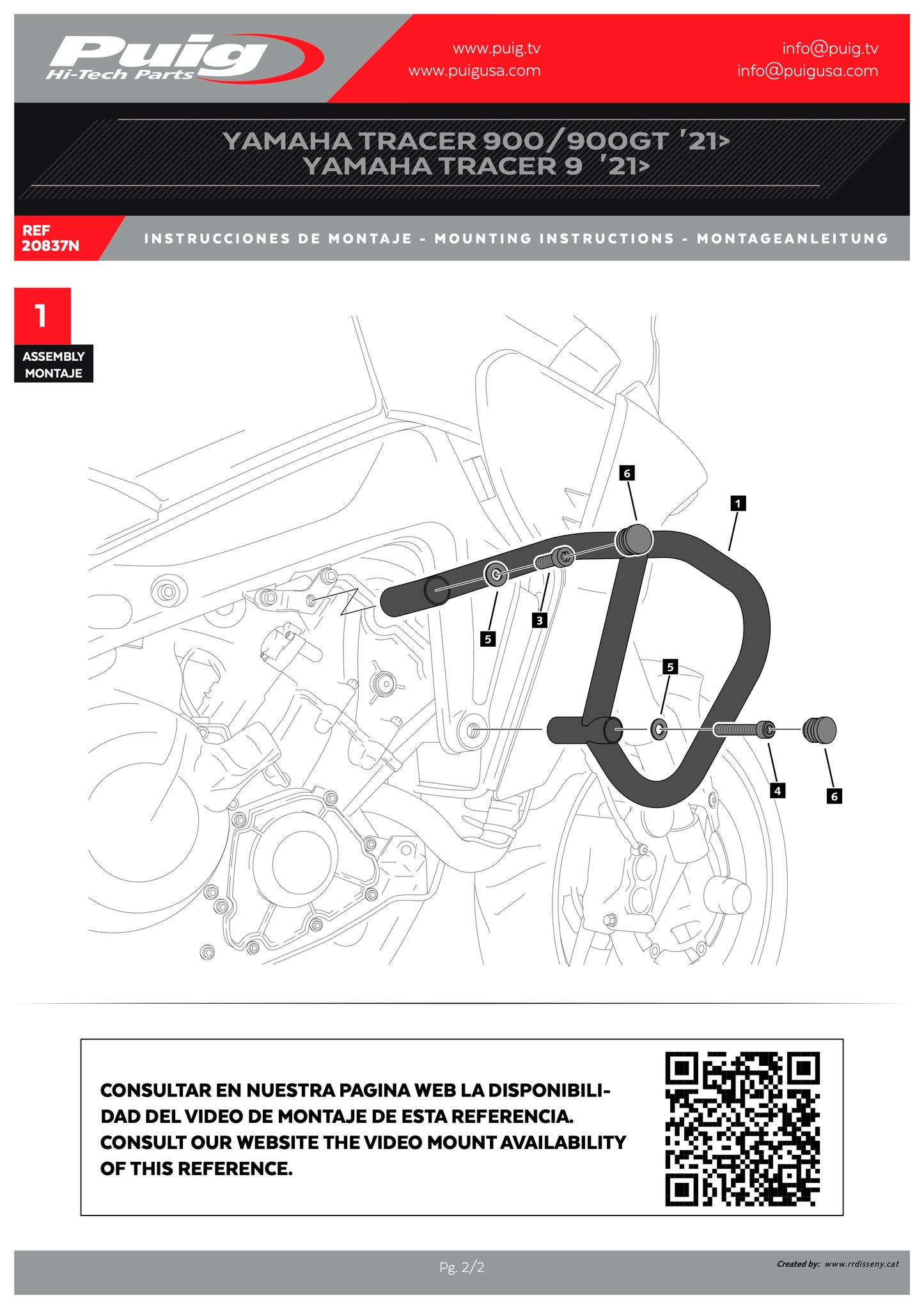 Puig Hi-Tech Parts

www.puig.tv
www.puigusa.com

info@puig.tv
info@puigusa.com

YAMAHA TRACER 900/900GT '21>
YAMAHA TRACER 9 '21>

REF 20837N

INSTRUCCIONES DE MONTAJE - MOUNTING INSTRUCTIONS - MONTAGEANLEITUNG

1
ASSEMBLY
MONTAJE

6
1
5
3
5
4
6

CONSULTAR EN NUESTRA PAGINA WEB LA DISPONIBILIDAD DEL VIDEO DE MONTAJE DE ESTA REFERENCIA.
CONSULT OUR WEBSITE THE VIDEO MOUNT AVAILABILITY OF THIS REFERENCE.

Pg. 2/2

Created by: www.rrdisseny.cat