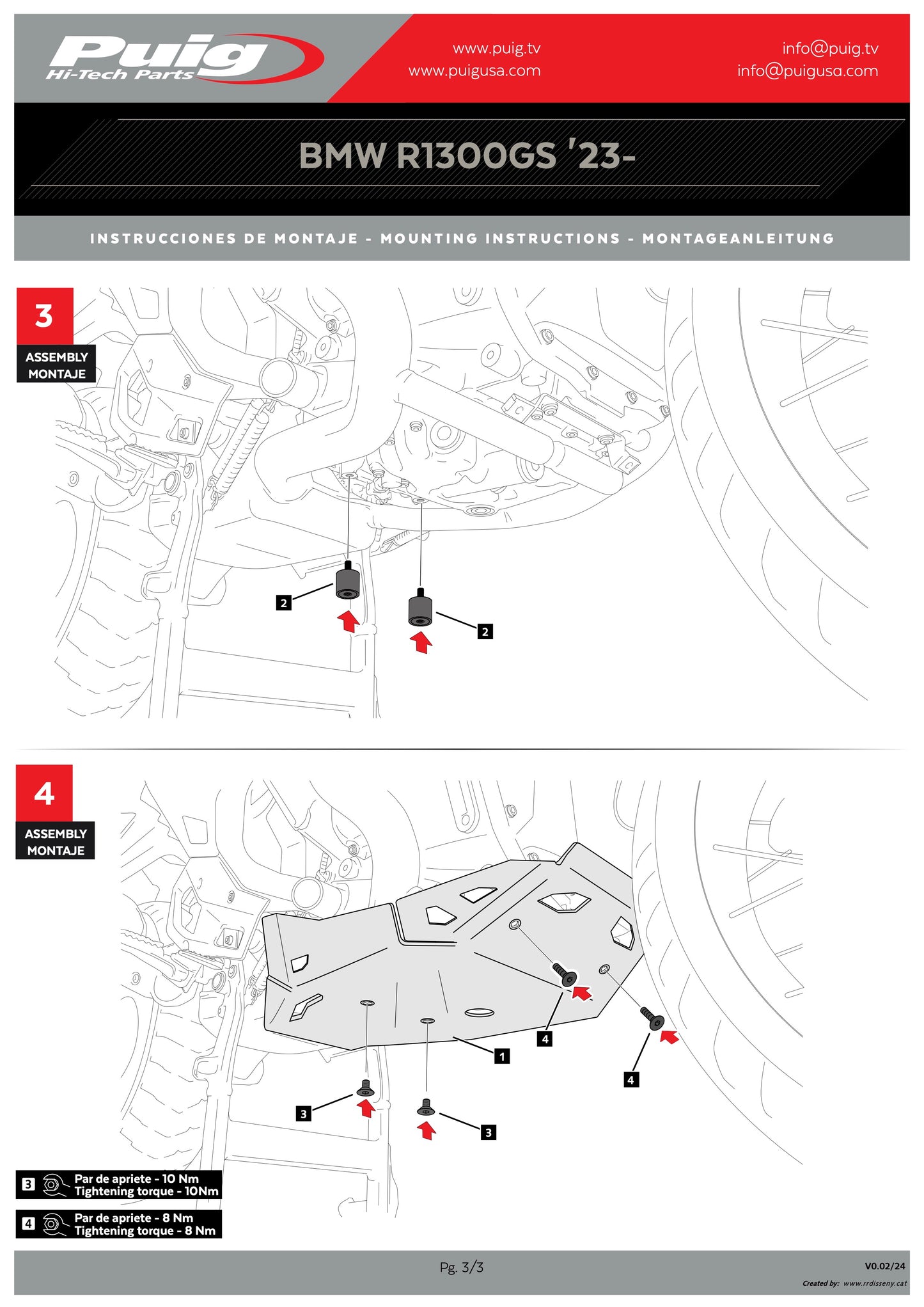 Puig
Hi-Tech Parts

www.puig.tv
www.puigusa.com

info@puig.tv
info@puigusa.com

BMW R1300GS '23-

INSTRUCCIONES DE MONTAJE - MOUNTING INSTRUCTIONS - MONTAGEANLEITUNG

3
ASSEMBLY
MONTAJE

2
2

4
ASSEMBLY
MONTAJE

4
1
4
3
3

3 Par de apriete - 10 Nm
Tightening torque - 10Nm

4 Par de apriete - 8 Nm
Tightening torque - 8 Nm

Pg. 3/3

V0.02/24
Created by: www.rrdisseny.cat