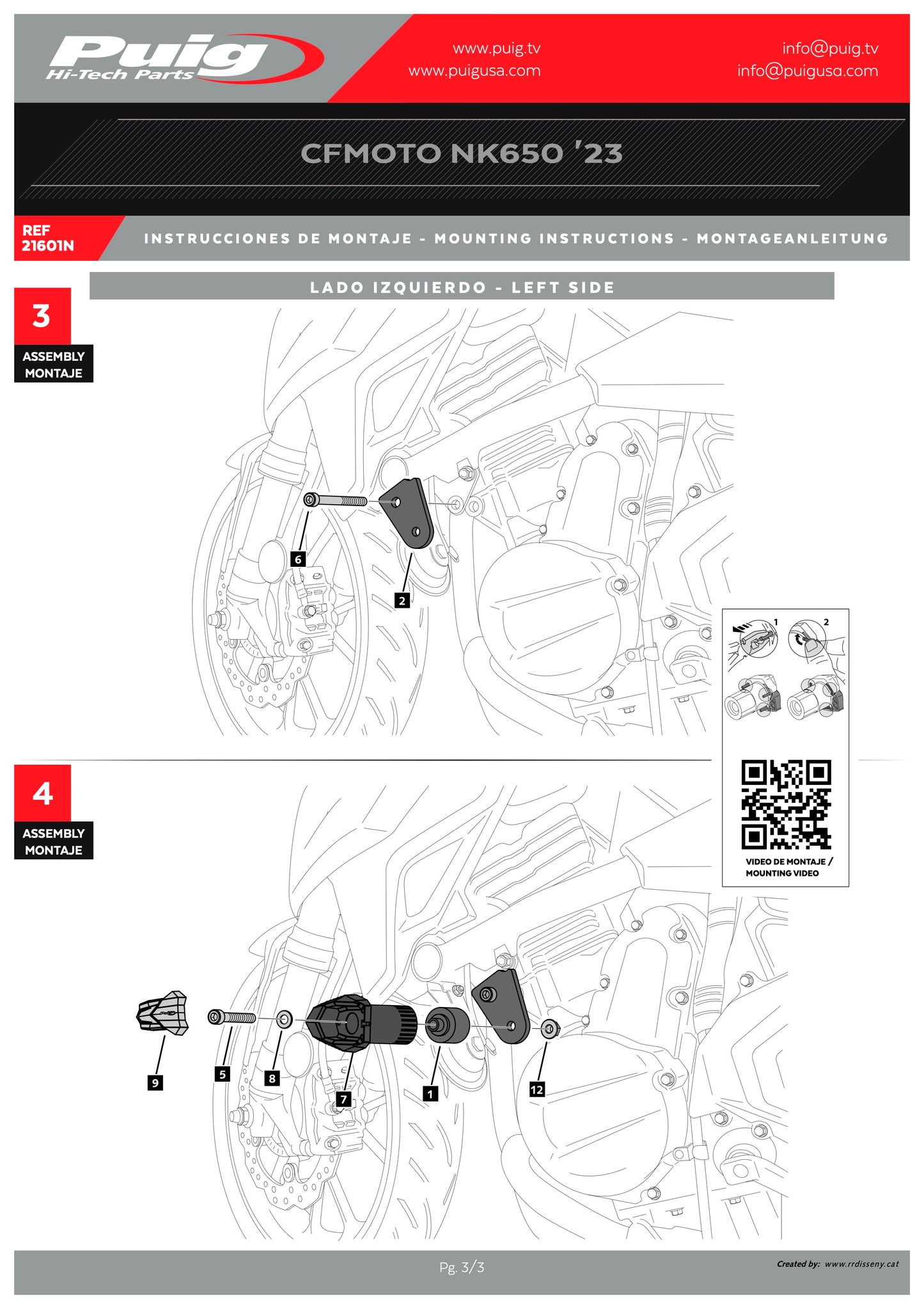 Puig
Hi-Tech Parts

www.puig.tv
www.puigusa.com

info@puig.tv
info@puigusa.com

CFMOTO NK650 '23

REF
21601N

INSTRUCCIONES DE MONTAJE - MOUNTING INSTRUCTIONS - MONTAGEANLEITUNG

LADO IZQUIERDO - LEFT SIDE

3
ASSEMBLY
MONTAJE

6
2

1
2

VIDEO DE MONTAJE /
MOUNTING VIDEO

4
ASSEMBLY
MONTAJE

9
5
8
7
1
12

Pg. 3/3

Created by: www.rrdisseny.cat