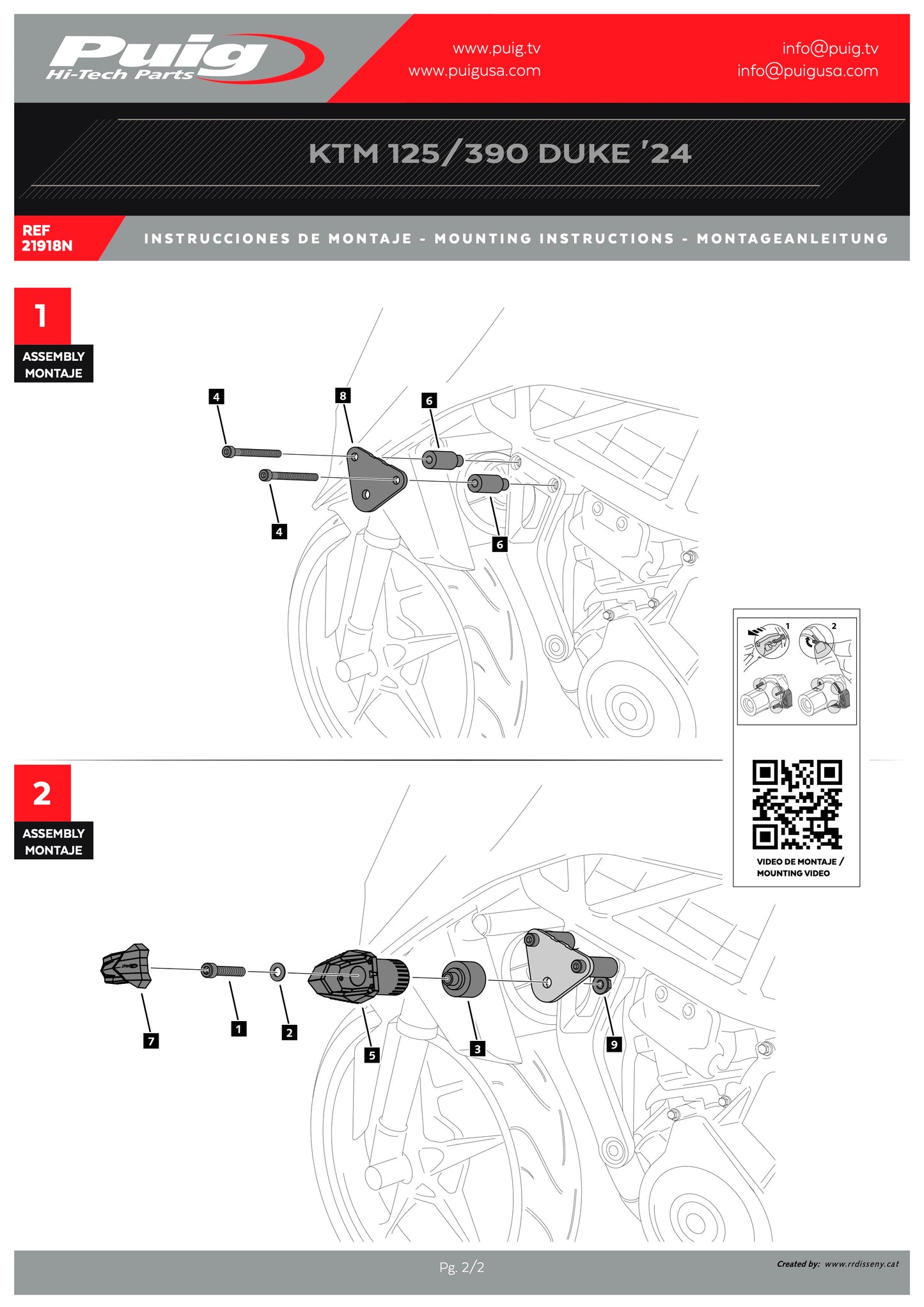 Puig
Hi-Tech Parts

www.puig.tv
www.puigusa.com

info@puig.tv
info@puigusa.com

KTM 125/390 DUKE '24

REF
21918N

INSTRUCCIONES DE MONTAJE - MOUNTING INSTRUCTIONS - MONTAGEANLEITUNG

1
ASSEMBLY
MONTAJE

4
8
6
4
6

1
2

VIDEO DE MONTAJE /
MOUNTING VIDEO

2
ASSEMBLY
MONTAJE

7
1
2
5
3
9

Pg. 2/2

Created by: www.rrdisseny.cat