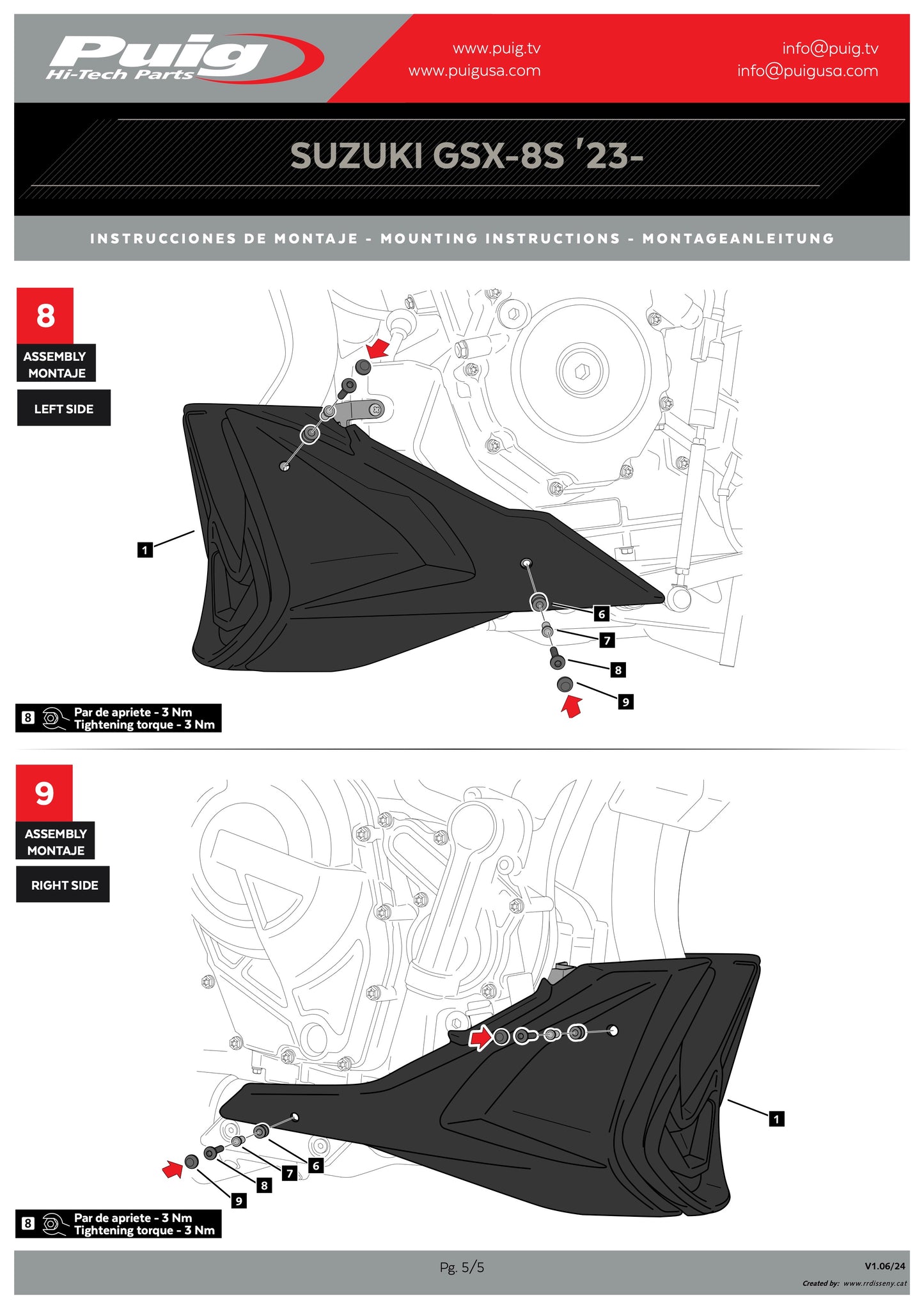 Puig Hi-Tech Parts

www.puig.tv
www.puigusa.com

info@puig.tv
info@puigusa.com

SUZUKI GSX-8S '23-

INSTRUCCIONES DE MONTAJE - MOUNTING INSTRUCTIONS - MONTAGEANLEITUNG

8
ASSEMBLY
MONTAJE
LEFT SIDE

1
6
7
8
9

8 Par de apriete - 3 Nm
Tightening torque - 3 Nm

9
ASSEMBLY
MONTAJE
RIGHT SIDE

1
6
7
8
9

8 Par de apriete - 3 Nm
Tightening torque - 3 Nm

Pg. 5/5

V1.06/24
Created by: www.rrdisseny.cat