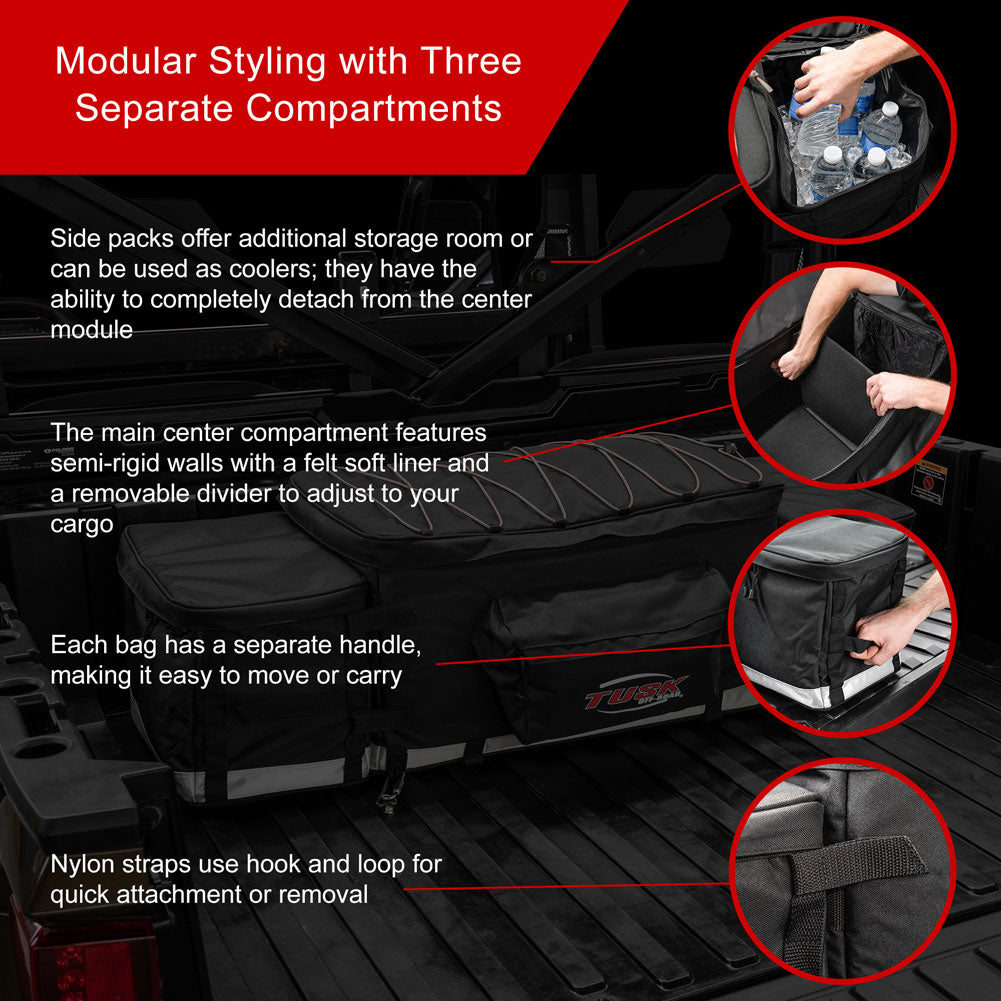 Modular Styling with Three Separate Compartments

Side packs offer additional storage room or can be used as coolers; they have the ability to completely detach from the center module

The main center compartment features semi-rigid walls with a felt soft liner and a removable divider to adjust to your cargo

Each bag has a separate handle, making it easy to move or carry

TUSK OFF-ROAD

Nylon straps use hook and loop for quick attachment or removal