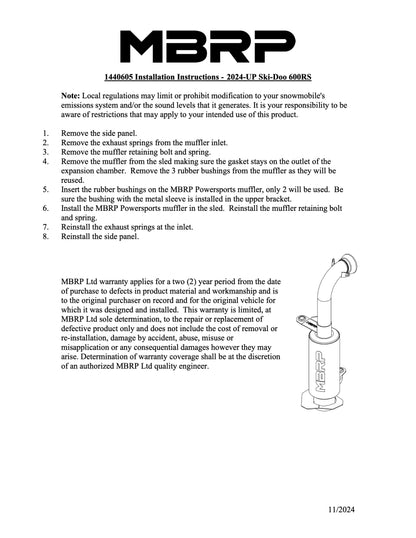 MBRP

1440605 Installation Instructions - 2024-UP Ski-Doo 600RS

Note: Local regulations may limit or prohibit modification to your snowmobile's emissions system and/or the sound levels that it generates. It is your responsibility to be aware of restrictions that may apply to your intended use of this product.

1. Remove the side panel.
2. Remove the exhaust springs from the muffler inlet.
3. Remove the muffler retaining bolt and spring.
4. Remove the muffler from the sled making sure the gasket stays on the outlet of the expansion chamber. Remove the 3 rubber bushings from the muffler as they will be reused.
5. Insert the rubber bushings on the MBRP Powersports muffler, only 2 will be used. Be sure the bushing with the metal sleeve is installed in the upper bracket.
6. Install the MBRP Powersports muffler in the sled. Reinstall the muffler retaining bolt and spring.
7. Reinstall the exhaust springs at the inlet.
8. Reinstall the side panel.

MBRP Ltd warranty applies for a two (2) year period from the date of purchase to defects in product material and workmanship and is to the original purchaser on record and for the original vehicle for which it was designed and installed. This warranty is limited, at MBRP Ltd sole determination, to the repair or replacement of defective product only and does not include the cost of removal or re-installation, damage by accident, abuse, misuse or misapplication or any consequential damages however they may arise. Determination of warranty coverage shall be at the discretion of an authorized MBRP Ltd quality engineer.

MBRP

11/2024