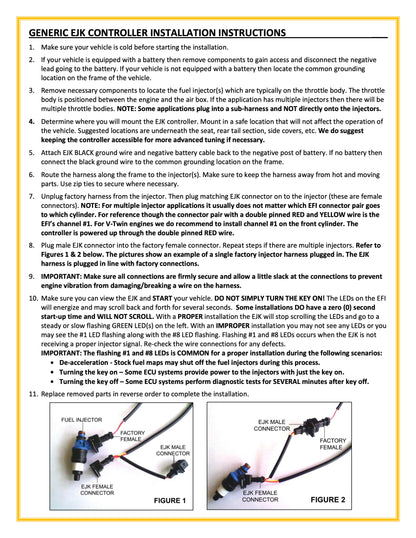 GENERIC EJK CONTROLLER INSTALLATION INSTRUCTIONS

1. Make sure your vehicle is cold before starting the installation.

2. If your vehicle is equipped with a battery then remove components to gain access and disconnect the negative lead going to the battery. If your vehicle is not equipped with a battery then locate the common grounding location on the frame of the vehicle.

3. Remove necessary components to locate the fuel injector(s) which are typically on the throttle body. The throttle body is positioned between the engine and the air box. If the application has multiple injectors then there will be multiple throttle bodies. NOTE: Some applications plug into a sub-harness and NOT directly onto the injectors.

4. Determine where you will mount the EJK controller. Mount in a safe location that will not affect the operation of the vehicle. Suggested locations are underneath the seat, rear tail section, side covers, etc. We do suggest keeping the controller accessible for more advanced tuning if necessary.

5. Attach EJK BLACK ground wire and negative battery cable back to the negative post of battery. If no battery then connect the black ground wire to the common grounding location on the frame.

6. Route the harness along the frame to the injector(s). Make sure to keep the harness away from hot and moving parts. Use zip ties to secure where necessary.

7. Unplug factory harness from the injector. Then plug matching EJK connector on to the injector (these are female connectors). NOTE: For multiple injector applications it usually does not matter which EFI connector pair goes to which cylinder. For reference though the connector pair with a double pinned RED and YELLOW wire is the EFI's channel #1. For V-Twin engines we do recommend to install channel #1 on the front cylinder. The controller is powered up through the double pinned RED wire.

8. Plug male EJK connector into the factory female connector. Repeat steps if there are multiple injectors. Refer to Figures 1 & 2 below. The pictures show an example of a single factory injector harness plugged in. The EJK harness is plugged in line with factory connections.

9. IMPORTANT: Make sure all connections are firmly secure and allow a little slack at the connections to prevent engine vibration from damaging/breaking a wire on the harness.

10. Make sure you can view the EJK and START your vehicle. DO NOT SIMPLY TURN THE KEY ON! The LEDs on the EFI will energize and may scroll back and forth for several seconds. Some installations DO have a zero (0) second start-up time and WILL NOT SCROLL. With a PROPER installation the EJK will stop scrolling the LEDs and go to a steady or slow flashing GREEN LED(s) on the left. With an IMPROPER installation you may not see any LEDs or you may see the #1 LED flashing along with the #8 LED flashing. Flashing #1 and #8 LEDs occurs when the EJK is not receiving a proper injector signal. Re-check the wire connections for any defects.
IMPORTANT: The flashing #1 and #8 LEDs is COMMON for a proper installation during the following scenarios:
• De-acceleration - Stock fuel maps may shut off the fuel injectors during this process.
• Turning the key on – Some ECU systems provide power to the injectors with just the key on.
• Turning the key off – Some ECU systems perform diagnostic tests for SEVERAL minutes after key off.

11. Replace removed parts in reverse order to complete the installation.

FUEL INJECTOR
FACTORY FEMALE
EJK MALE CONNECTOR
EJK FEMALE CONNECTOR
FIGURE 1

EJK MALE CONNECTOR
FACTORY FEMALE
EJK FEMALE CONNECTOR
FIGURE 2