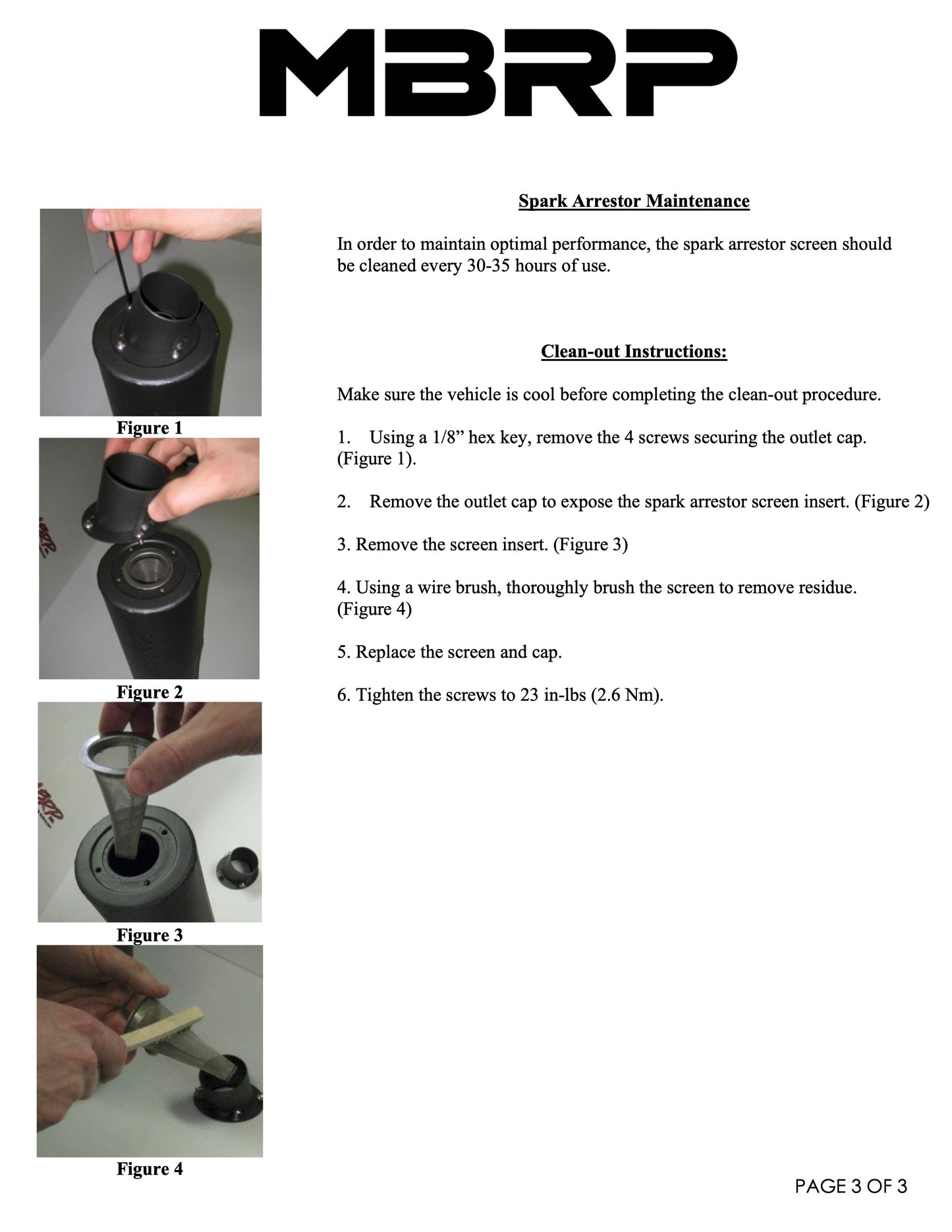 MBRP

Figure 1

Figure 2

Figure 3

Figure 4

Spark Arrestor Maintenance

In order to maintain optimal performance, the spark arrestor screen should be cleaned every 30-35 hours of use.

Clean-out Instructions:

Make sure the vehicle is cool before completing the clean-out procedure.

1. Using a 1/8” hex key, remove the 4 screws securing the outlet cap. (Figure 1).

2. Remove the outlet cap to expose the spark arrestor screen insert. (Figure 2)

3. Remove the screen insert. (Figure 3)

4. Using a wire brush, thoroughly brush the screen to remove residue. (Figure 4)

5. Replace the screen and cap.

6. Tighten the screws to 23 in-lbs (2.6 Nm).

PAGE 3 OF 3