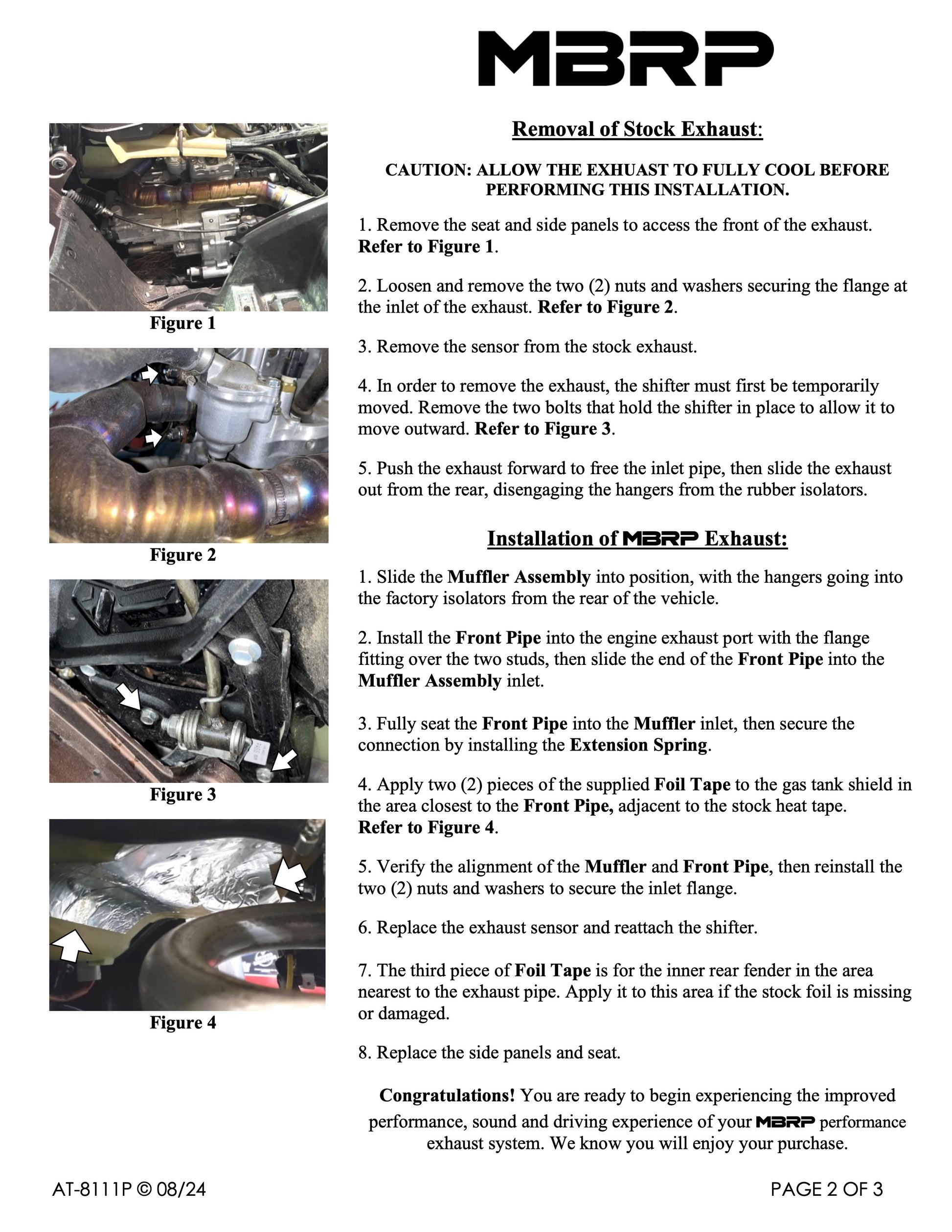 MBRP

Figure 1

Figure 2

Figure 3

Figure 4

Removal of Stock Exhaust:

CAUTION: ALLOW THE EXHUAST TO FULLY COOL BEFORE PERFORMING THIS INSTALLATION.

1. Remove the seat and side panels to access the front of the exhaust. Refer to Figure 1.

2. Loosen and remove the two (2) nuts and washers securing the flange at the inlet of the exhaust. Refer to Figure 2.

3. Remove the sensor from the stock exhaust.

4. In order to remove the exhaust, the shifter must first be temporarily moved. Remove the two bolts that hold the shifter in place to allow it to move outward. Refer to Figure 3.

5. Push the exhaust forward to free the inlet pipe, then slide the exhaust out from the rear, disengaging the hangers from the rubber isolators.

Installation of MBRP Exhaust:

1. Slide the Muffler Assembly into position, with the hangers going into the factory isolators from the rear of the vehicle.

2. Install the Front Pipe into the engine exhaust port with the flange fitting over the two studs, then slide the end of the Front Pipe into the Muffler Assembly inlet.

3. Fully seat the Front Pipe into the Muffler inlet, then secure the connection by installing the Extension Spring.

4. Apply two (2) pieces of the supplied Foil Tape to the gas tank shield in the area closest to the Front Pipe, adjacent to the stock heat tape. Refer to Figure 4.

5. Verify the alignment of the Muffler and Front Pipe, then reinstall the two (2) nuts and washers to secure the inlet flange.

6. Replace the exhaust sensor and reattach the shifter.

7. The third piece of Foil Tape is for the inner rear fender in the area nearest to the exhaust pipe. Apply it to this area if the stock foil is missing or damaged.

8. Replace the side panels and seat.

Congratulations! You are ready to begin experiencing the improved performance, sound and driving experience of your MBRP performance exhaust system. We know you will enjoy your purchase.

AT-8111P © 08/24

PAGE 2 OF 3