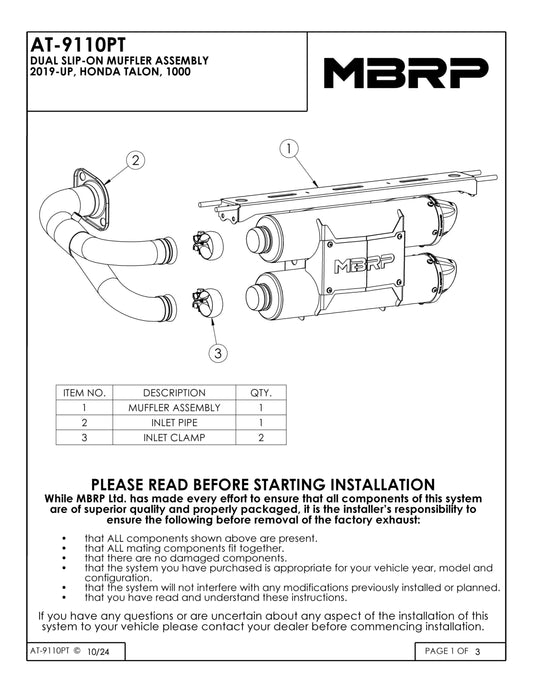 AT-9110PT
DUAL SLIP-ON MUFFLER ASSEMBLY
2019-UP, HONDA TALON, 1000

MBRP

1

2

MBRP

3

| ITEM NO. | DESCRIPTION | QTY. |
|---|---|---|
| 1 | MUFFLER ASSEMBLY | 1 |
| 2 | INLET PIPE | 1 |
| 3 | INLET CLAMP | 2 |

PLEASE READ BEFORE STARTING INSTALLATION
While MBRP Ltd. has made every effort to ensure that all components of this system are of superior quality and properly packaged, it is the installer's responsibility to ensure the following before removal of the factory exhaust:

• that ALL components shown above are present.
• that ALL mating components fit together.
• that there are no damaged components.
• that the system you have purchased is appropriate for your vehicle year, model and configuration.
• that the system will not interfere with any modifications previously installed or planned.
• that you have read and understand these instructions.

If you have any questions or are uncertain about any aspect of the installation of this system to your vehicle please contact your dealer before commencing installation.

AT-9110PT © 10/24

PAGE 1 OF 3