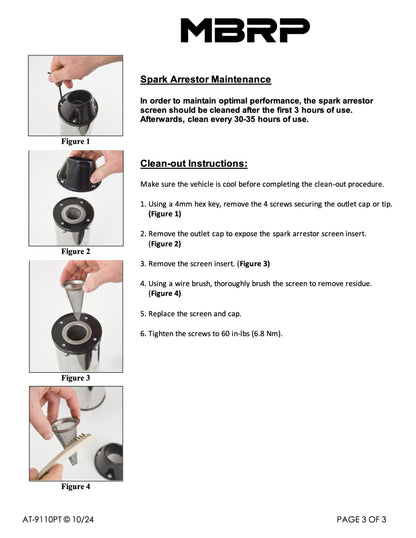 MBRP

Figure 1

Figure 2

Figure 3

Figure 4

Spark Arrestor Maintenance

In order to maintain optimal performance, the spark arrestor screen should be cleaned after the first 3 hours of use. Afterwards, clean every 30-35 hours of use.

Clean-out Instructions:

Make sure the vehicle is cool before completing the clean-out procedure.

1. Using a 4mm hex key, remove the 4 screws securing the outlet cap or tip. (Figure 1)

2. Remove the outlet cap to expose the spark arrestor screen insert. (Figure 2)

3. Remove the screen insert. (Figure 3)

4. Using a wire brush, thoroughly brush the screen to remove residue. (Figure 4)

5. Replace the screen and cap.

6. Tighten the screws to 60 in-lbs (6.8 Nm).

AT-9110PT © 10/24

PAGE 3 OF 3