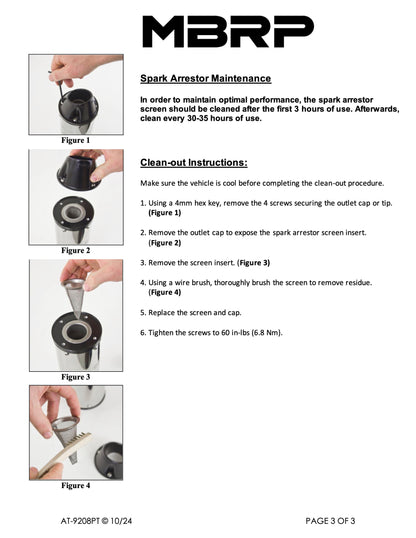 MBRP

Figure 1

Figure 2

Figure 3

Figure 4

Spark Arrestor Maintenance

In order to maintain optimal performance, the spark arrestor screen should be cleaned after the first 3 hours of use. Afterwards, clean every 30-35 hours of use.

Clean-out Instructions:

Make sure the vehicle is cool before completing the clean-out procedure.

1. Using a 4mm hex key, remove the 4 screws securing the outlet cap or tip. (Figure 1)

2. Remove the outlet cap to expose the spark arrestor screen insert. (Figure 2)

3. Remove the screen insert. (Figure 3)

4. Using a wire brush, thoroughly brush the screen to remove residue. (Figure 4)

5. Replace the screen and cap.

6. Tighten the screws to 60 in-lbs (6.8 Nm).

AT-9208PT © 10/24

PAGE 3 OF 3