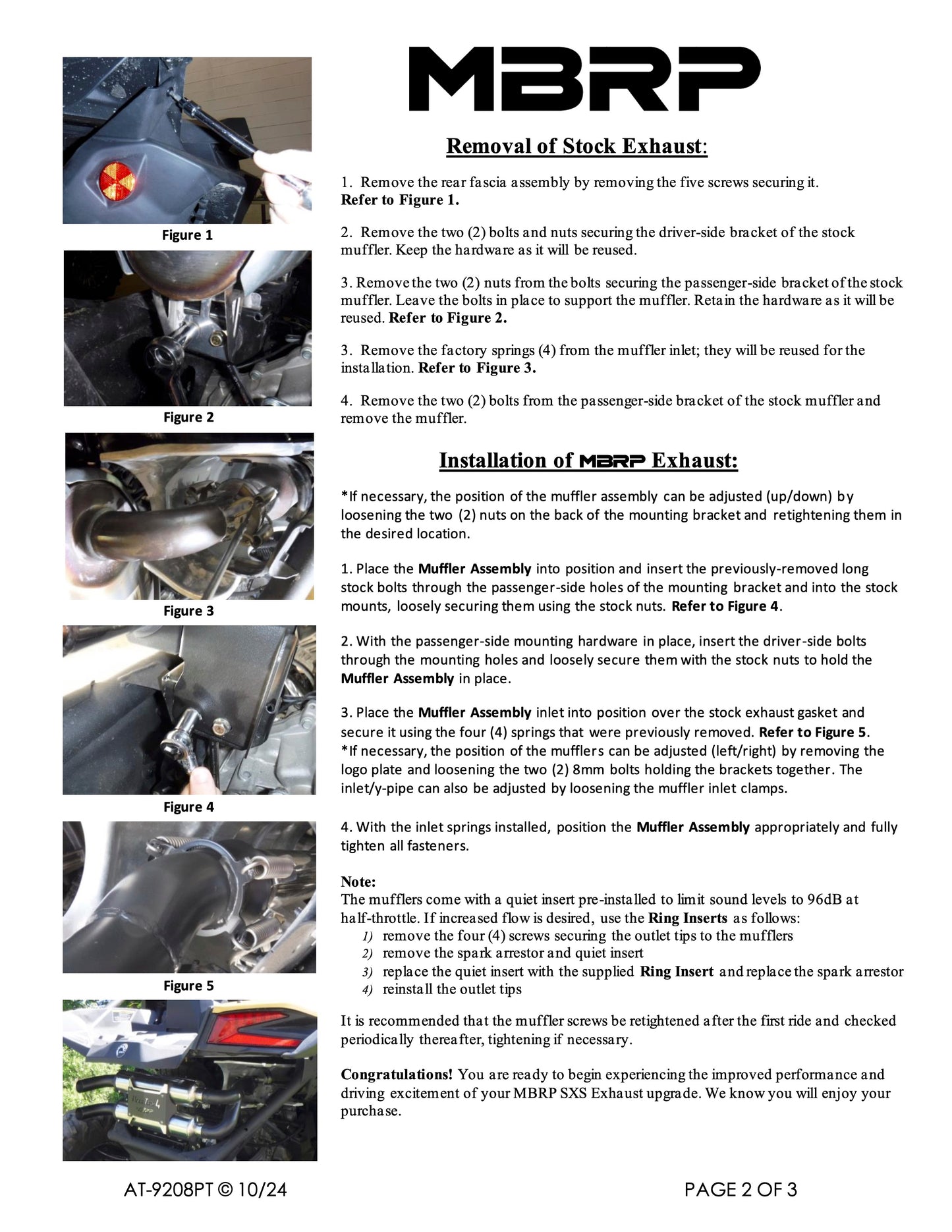 Figure 1

Figure 2

Figure 3

Figure 4

Figure 5

MBRP

Removal of Stock Exhaust:

1. Remove the rear fascia assembly by removing the five screws securing it. Refer to Figure 1.

2. Remove the two (2) bolts and nuts securing the driver-side bracket of the stock muffler. Keep the hardware as it will be reused.

3. Remove the two (2) nuts from the bolts securing the passenger-side bracket of the stock muffler. Leave the bolts in place to support the muffler. Retain the hardware as it will be reused. Refer to Figure 2.

3. Remove the factory springs (4) from the muffler inlet; they will be reused for the installation. Refer to Figure 3.

4. Remove the two (2) bolts from the passenger-side bracket of the stock muffler and remove the muffler.

Installation of MBRP Exhaust:

*If necessary, the position of the muffler assembly can be adjusted (up/down) by loosening the two (2) nuts on the back of the mounting bracket and retightening them in the desired location.

1. Place the Muffler Assembly into position and insert the previously-removed long stock bolts through the passenger-side holes of the mounting bracket and into the stock mounts, loosely securing them using the stock nuts. Refer to Figure 4.

2. With the passenger-side mounting hardware in place, insert the driver-side bolts through the mounting holes and loosely secure them with the stock nuts to hold the Muffler Assembly in place.

3. Place the Muffler Assembly inlet into position over the stock exhaust gasket and secure it using the four (4) springs that were previously removed. Refer to Figure 5.
*If necessary, the position of the mufflers can be adjusted (left/right) by removing the logo plate and loosening the two (2) 8mm bolts holding the brackets together. The inlet/y-pipe can also be adjusted by loosening the muffler inlet clamps.

4. With the inlet springs installed, position the Muffler Assembly appropriately and fully tighten all fasteners.

Note:
The mufflers come with a quiet insert pre-installed to limit sound levels to 96dB at half-throttle. If increased flow is desired, use the Ring Inserts as follows:
1) remove the four (4) screws securing the outlet tips to the mufflers
2) remove the spark arrestor and quiet insert
3) replace the quiet insert with the supplied Ring Insert and replace the spark arrestor
4) reinstall the outlet tips

It is recommended that the muffler screws be retightened after the first ride and checked periodically thereafter, tightening if necessary.

Congratulations! You are ready to begin experiencing the improved performance and driving excitement of your MBRP SXS Exhaust upgrade. We know you will enjoy your purchase.

AT-9208PT © 10/24

PAGE 2 OF 3