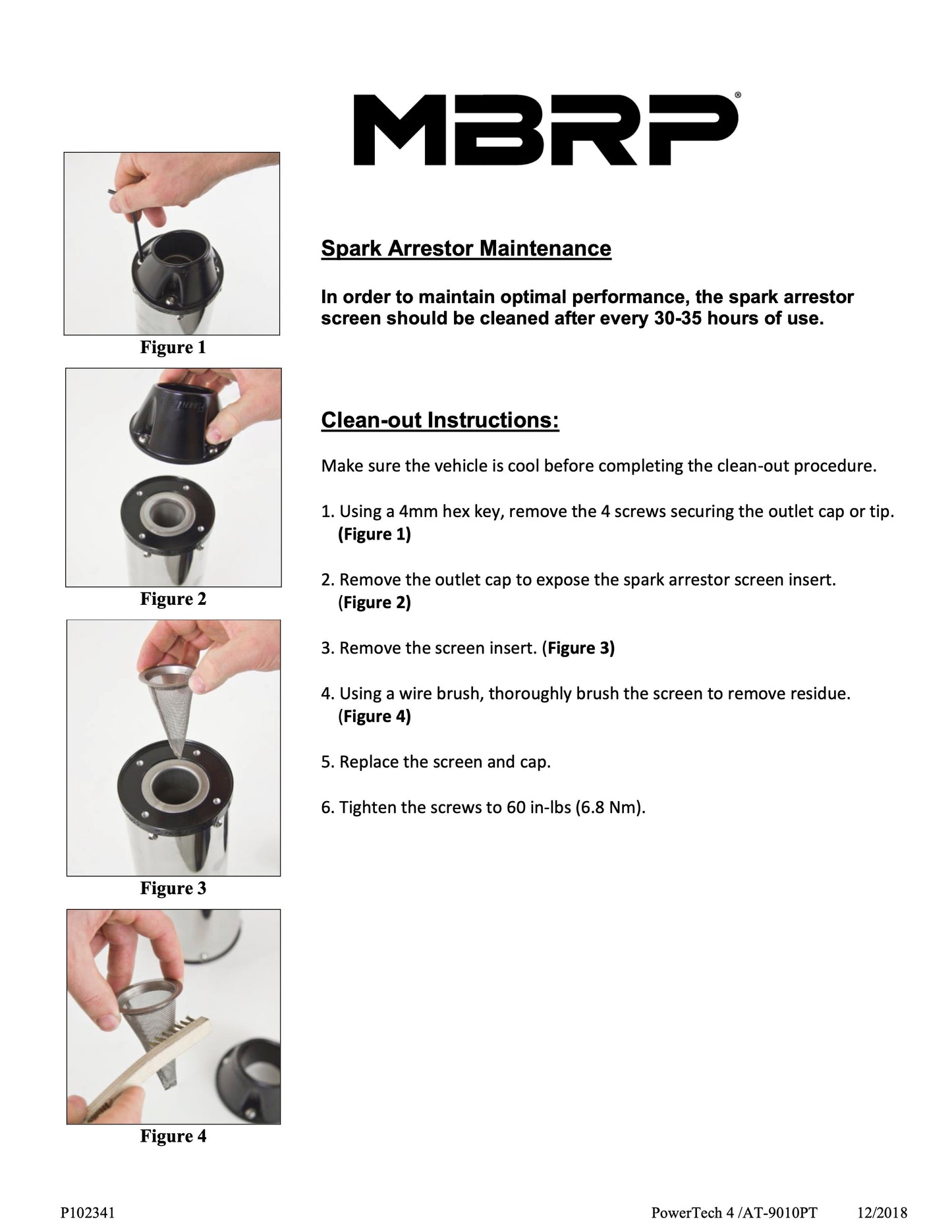 MBRP®

Figure 1

Figure 2

Figure 3

Figure 4

Spark Arrestor Maintenance

In order to maintain optimal performance, the spark arrestor screen should be cleaned after every 30-35 hours of use.

Clean-out Instructions:

Make sure the vehicle is cool before completing the clean-out procedure.

1. Using a 4mm hex key, remove the 4 screws securing the outlet cap or tip. (Figure 1)

2. Remove the outlet cap to expose the spark arrestor screen insert. (Figure 2)

3. Remove the screen insert. (Figure 3)

4. Using a wire brush, thoroughly brush the screen to remove residue. (Figure 4)

5. Replace the screen and cap.

6. Tighten the screws to 60 in-lbs (6.8 Nm).

P102341 PowerTech 4 /AT-9010PT 12/2018