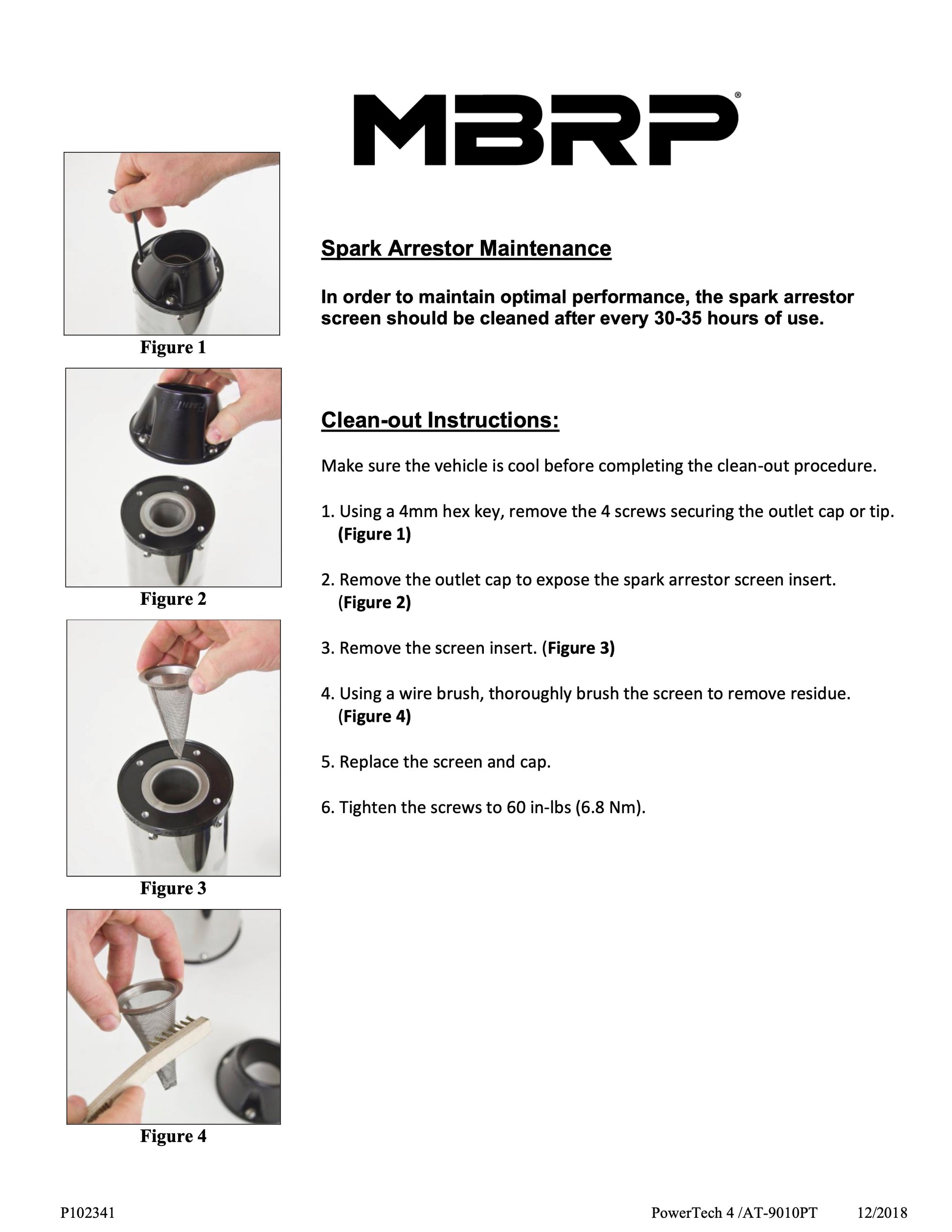 MBRP®

Figure 1

Figure 2

Figure 3

Figure 4

Spark Arrestor Maintenance

In order to maintain optimal performance, the spark arrestor screen should be cleaned after every 30-35 hours of use.

Clean-out Instructions:

Make sure the vehicle is cool before completing the clean-out procedure.

1. Using a 4mm hex key, remove the 4 screws securing the outlet cap or tip. (Figure 1)

2. Remove the outlet cap to expose the spark arrestor screen insert. (Figure 2)

3. Remove the screen insert. (Figure 3)

4. Using a wire brush, thoroughly brush the screen to remove residue. (Figure 4)

5. Replace the screen and cap.

6. Tighten the screws to 60 in-lbs (6.8 Nm).

P102341 PowerTech 4 /AT-9010PT 12/2018