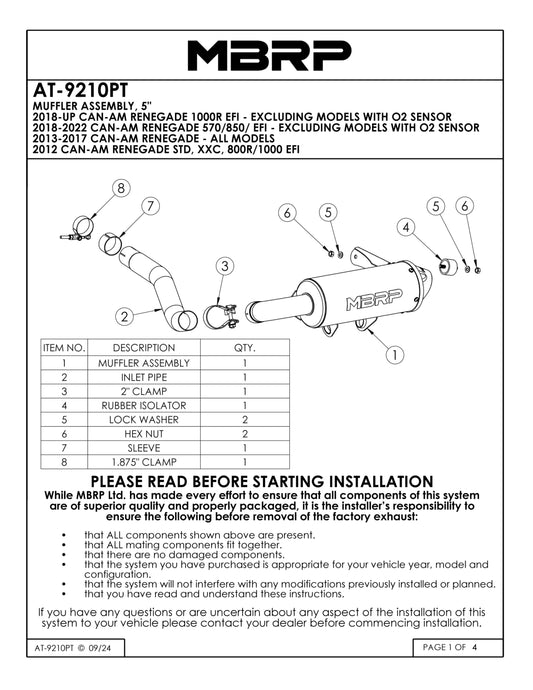 MBRP

AT-9210PT
MUFFLER ASSEMBLY, 5"
2018-UP CAN-AM RENEGADE 1000R EFI - EXCLUDING MODELS WITH O2 SENSOR
2018-2022 CAN-AM RENEGADE 570/850/ EFI - EXCLUDING MODELS WITH O2 SENSOR
2013-2017 CAN-AM RENEGADE - ALL MODELS
2012 CAN-AM RENEGADE STD, XXC, 800R/1000 EFI

8
7
6
5
5
6
4
3
2
MBRP
1

| ITEM NO. | DESCRIPTION | QTY. |
|---|---|---|
| 1 | MUFFLER ASSEMBLY | 1 |
| 2 | INLET PIPE | 1 |
| 3 | 2" CLAMP | 1 |
| 4 | RUBBER ISOLATOR | 1 |
| 5 | LOCK WASHER | 2 |
| 6 | HEX NUT | 2 |
| 7 | SLEEVE | 1 |
| 8 | 1.875" CLAMP | 1 |

PLEASE READ BEFORE STARTING INSTALLATION
While MBRP Ltd. has made every effort to ensure that all components of this system are of superior quality and properly packaged, it is the installer's responsibility to ensure the following before removal of the factory exhaust:

• that ALL components shown above are present.
• that ALL mating components fit together.
• that there are no damaged components.
• that the system you have purchased is appropriate for your vehicle year, model and configuration.
• that the system will not interfere with any modifications previously installed or planned.
• that you have read and understand these instructions.

If you have any questions or are uncertain about any aspect of the installation of this system to your vehicle please contact your dealer before commencing installation.

AT-9210PT © 09/24

PAGE 1 OF 4